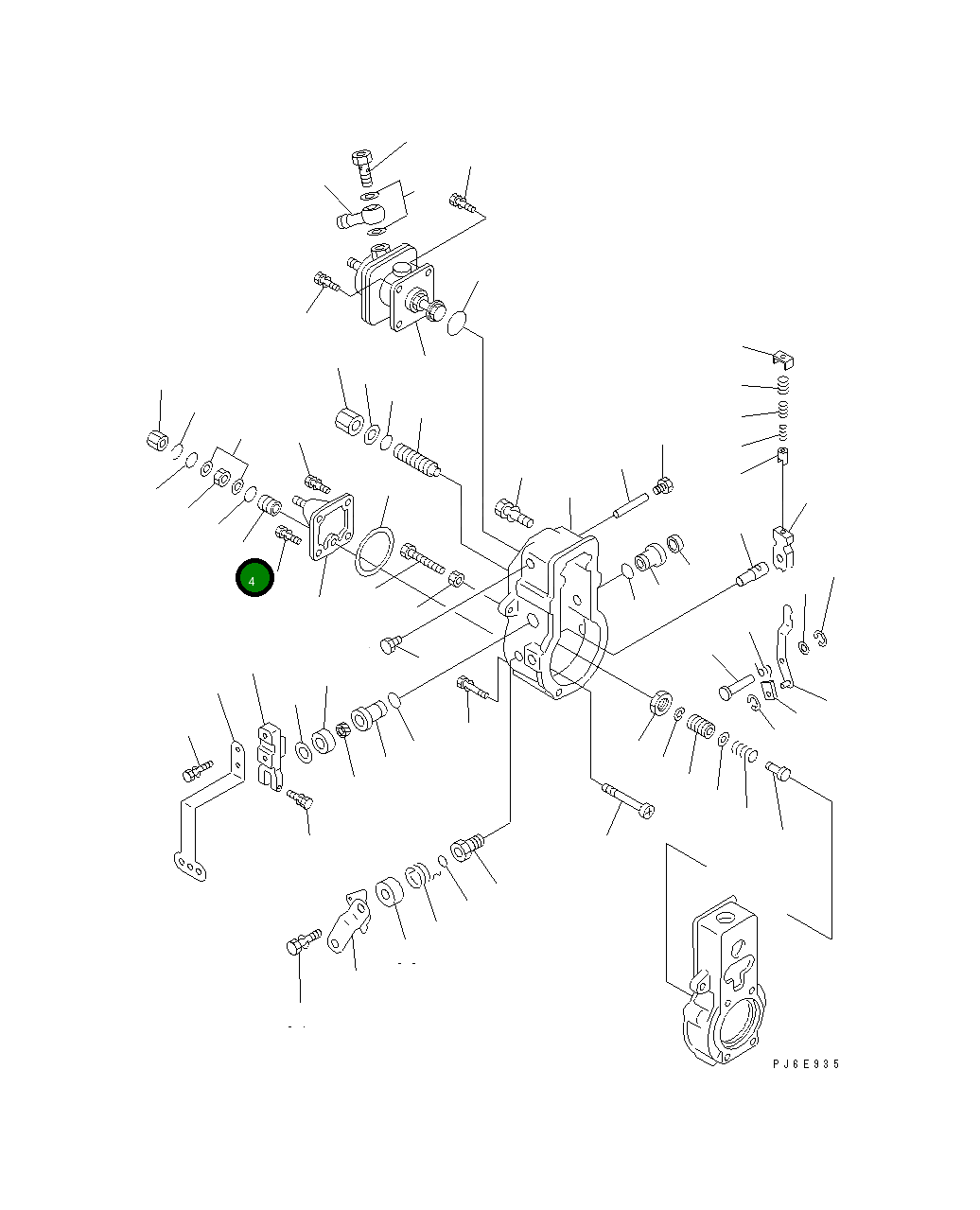 4

PJ6E935