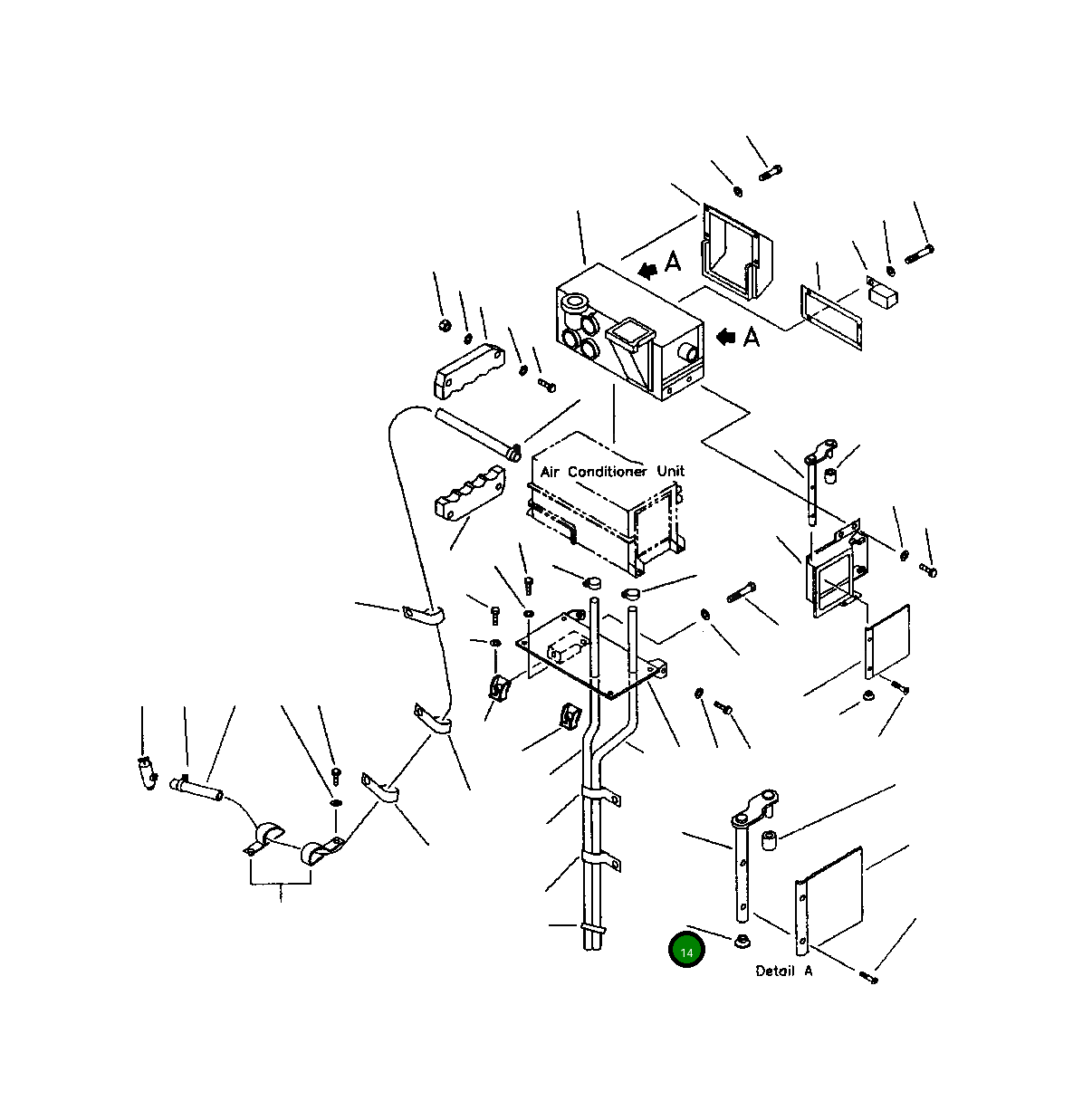 A
A
Air Conditioner Unit
14
Detail A