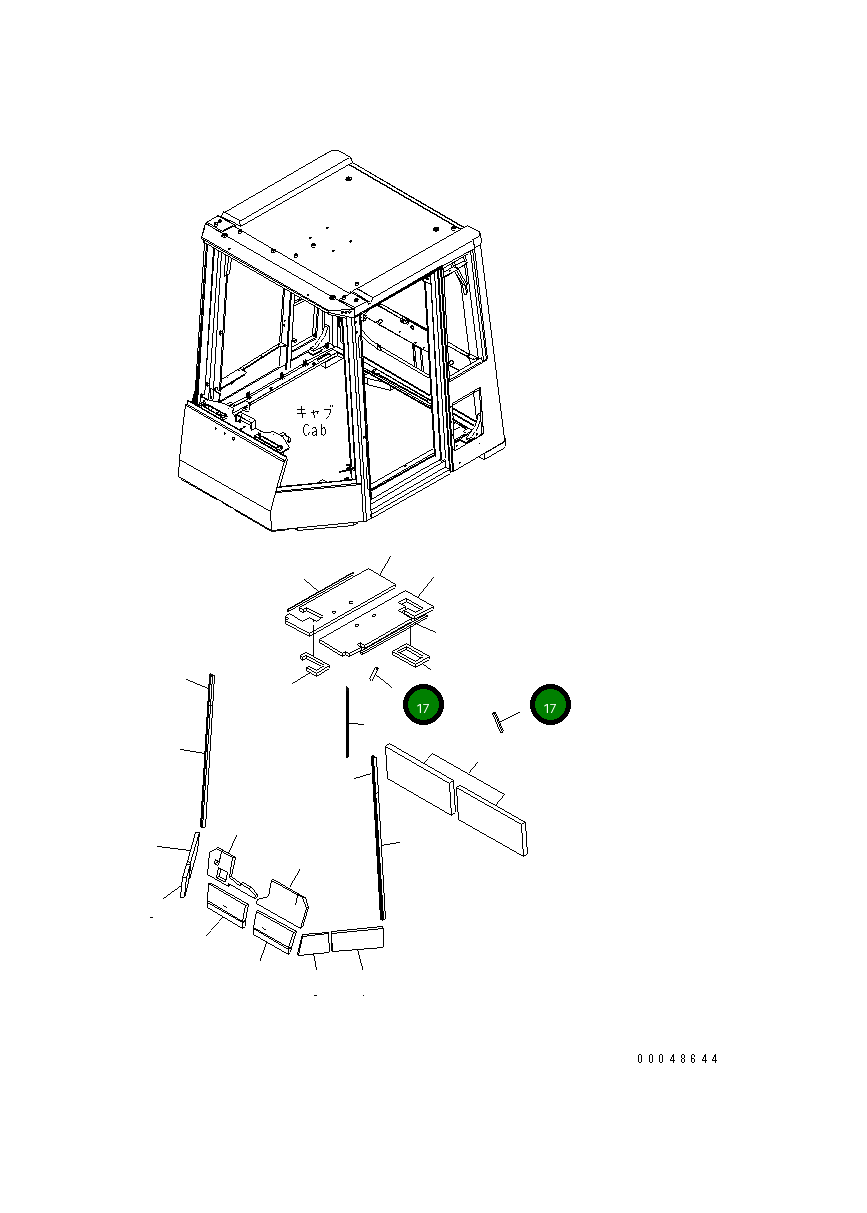 キャブ
Cab

17

17

00048644