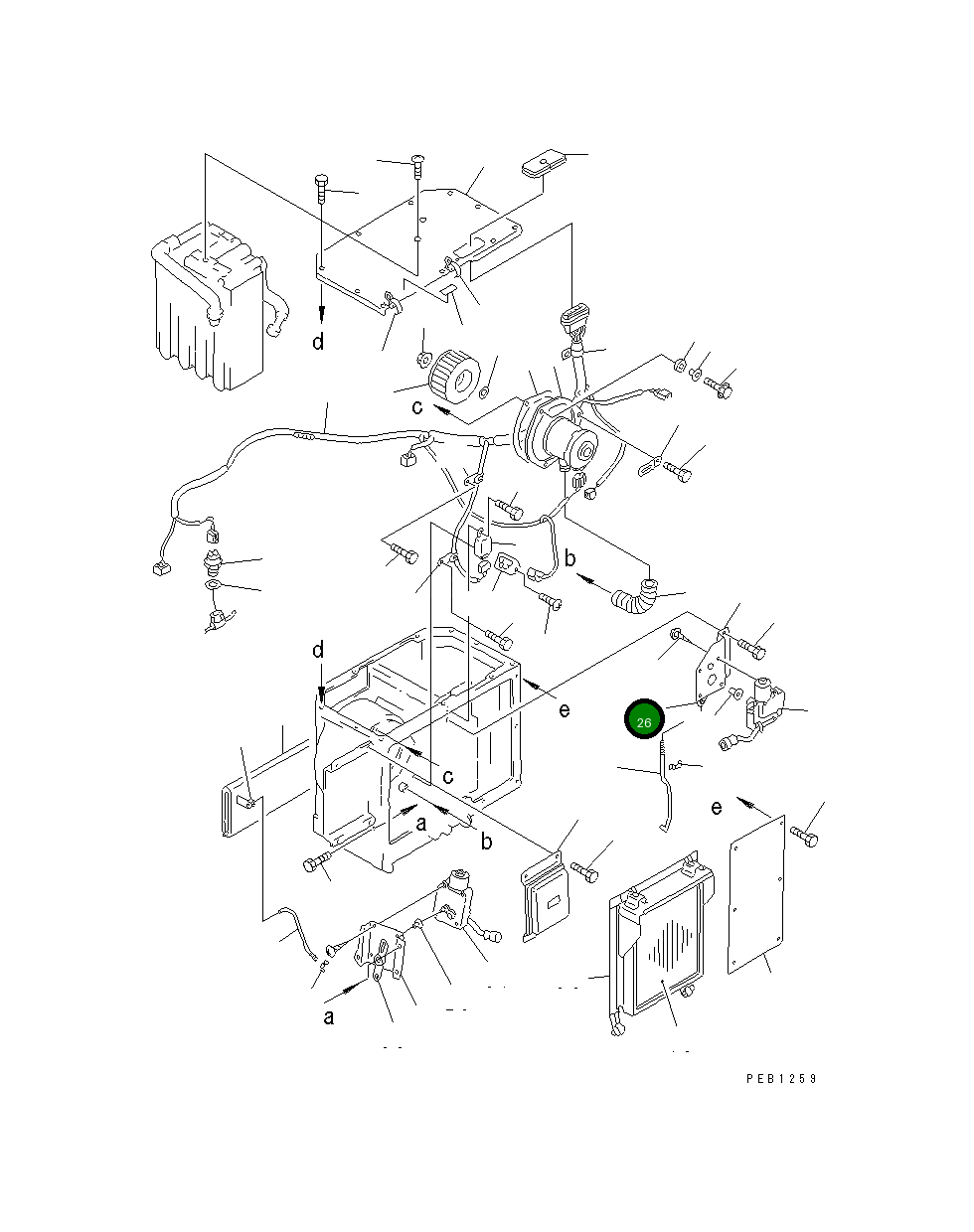 d
c
b
d
e
26
c
a
b
e
a
PEB1259