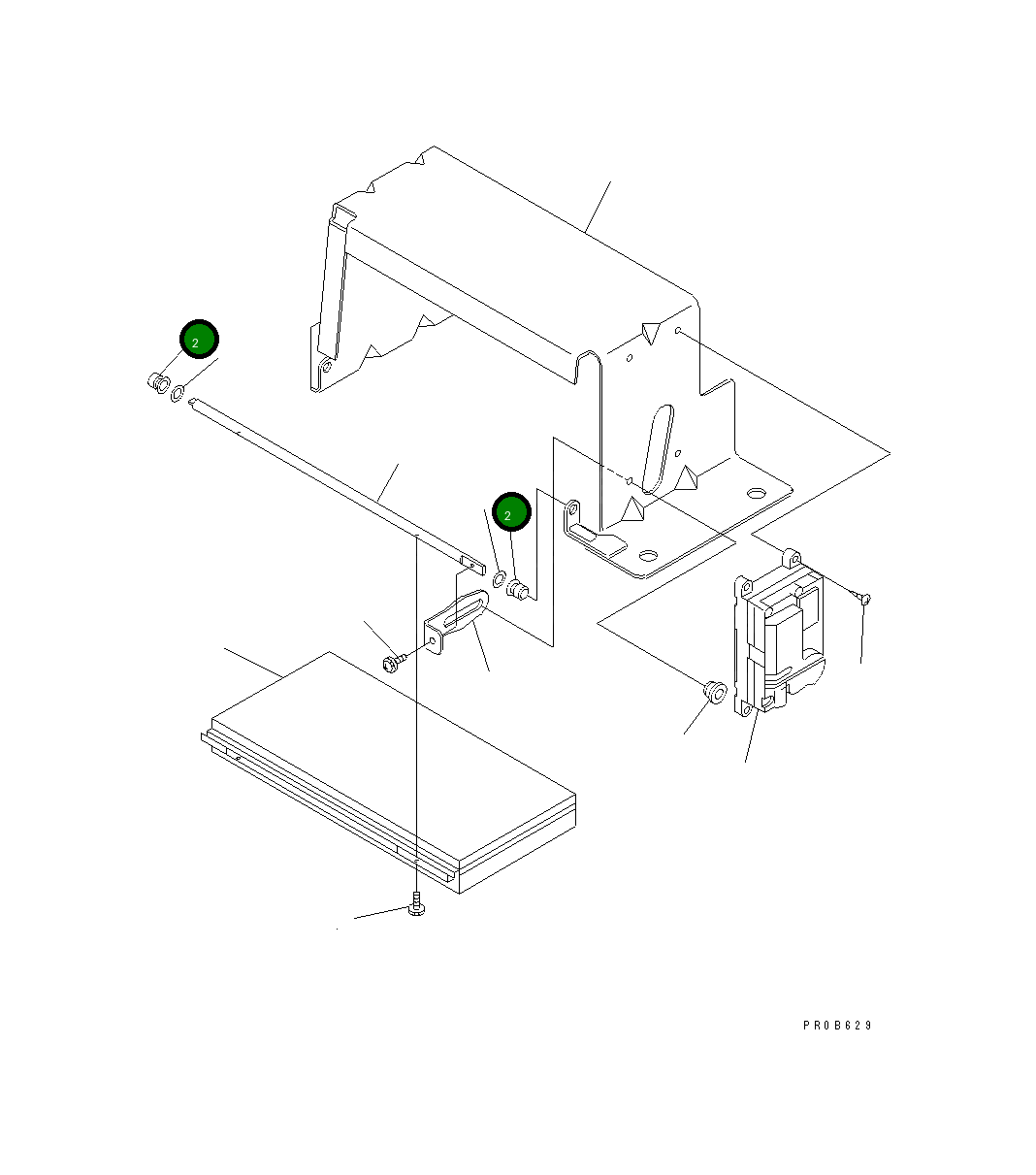 2

2

PR0B629