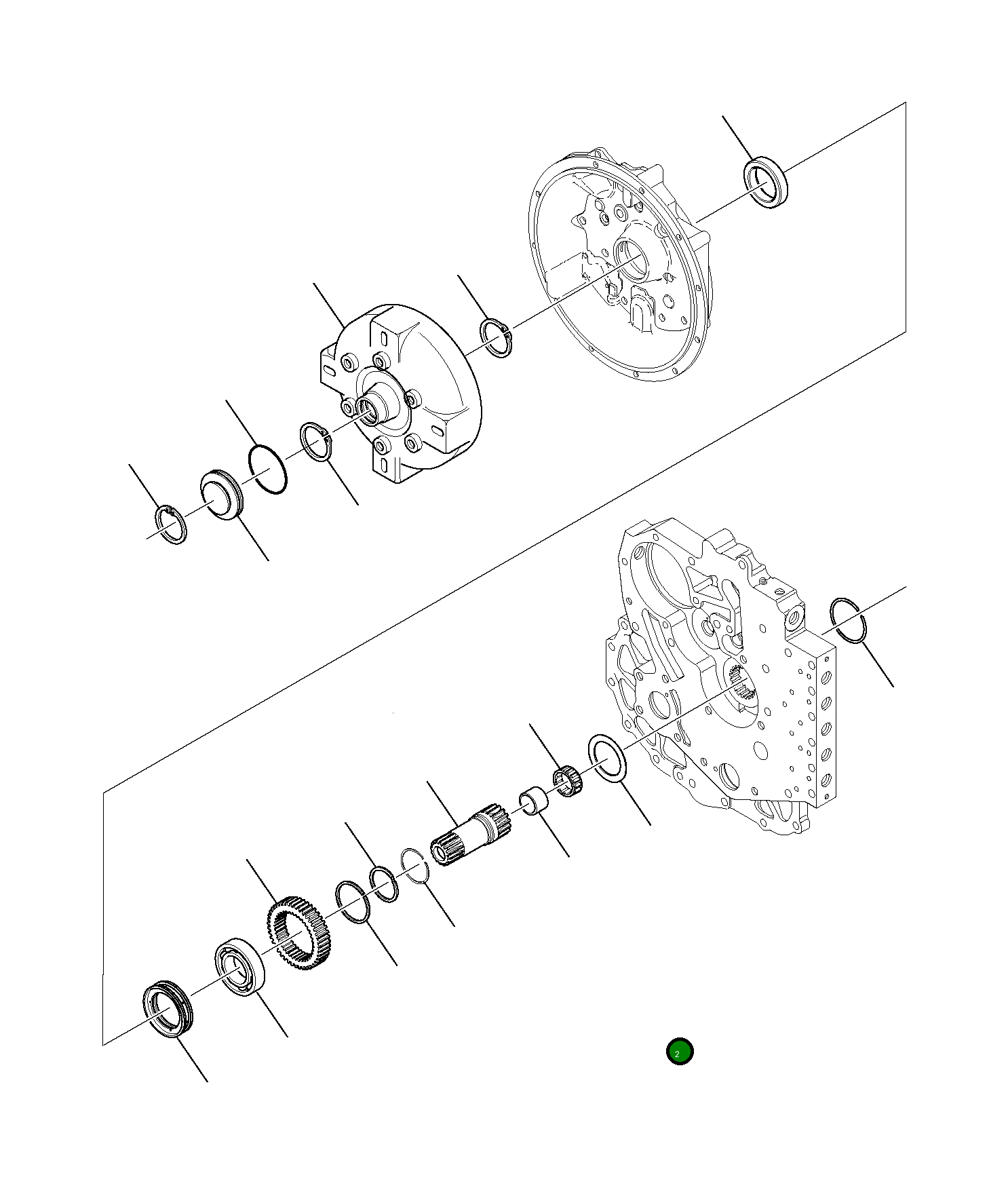 2