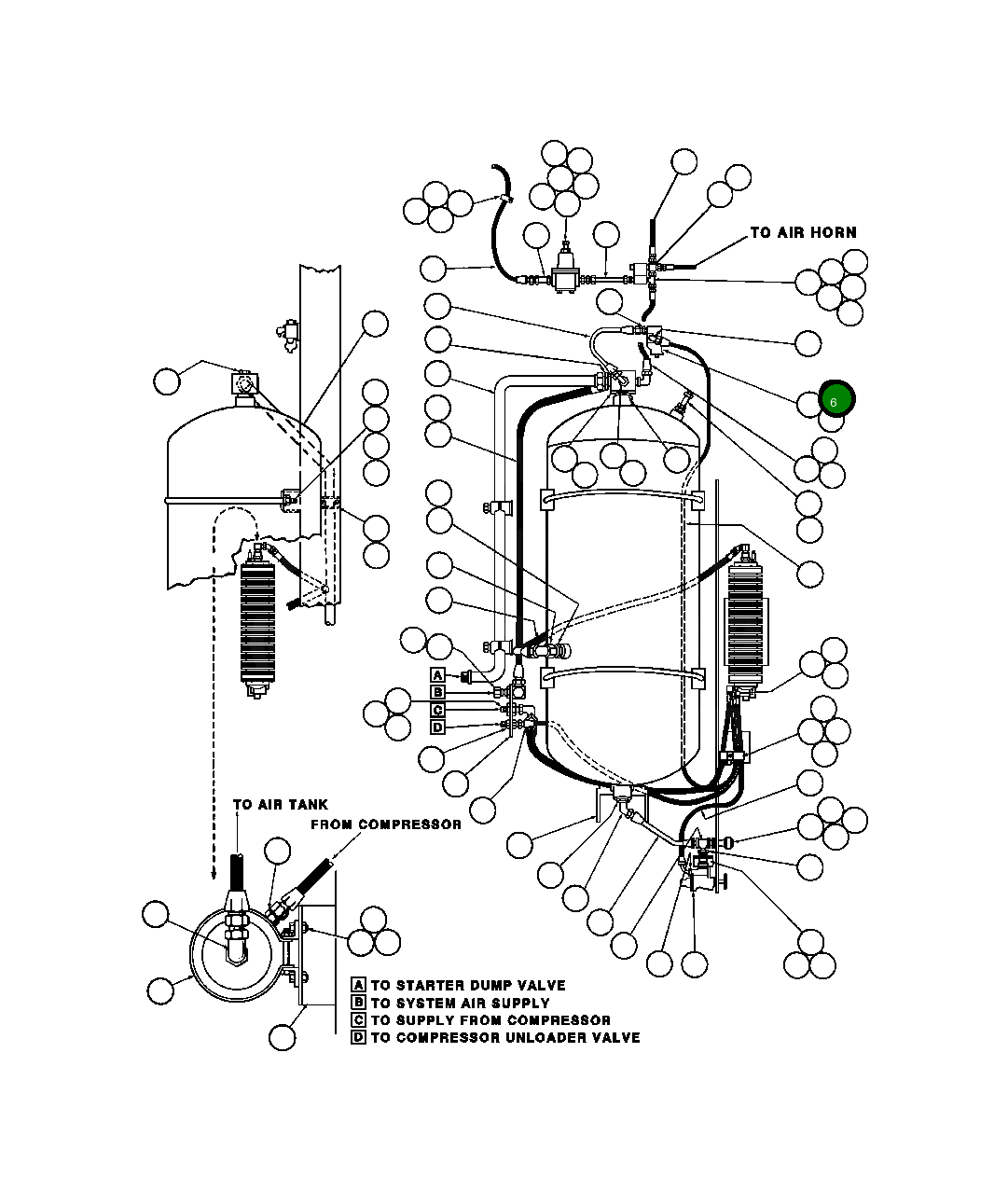 TO AIR HORN

6

A
B
C
D

TO AIR TANK
FROM COMPRESSOR

A TO STARTER DUMP VALVE
B TO SYSTEM AIR SUPPLY
C TO SUPPLY FROM COMPRESSOR
D TO COMPRESSOR UNLOADER VALVE