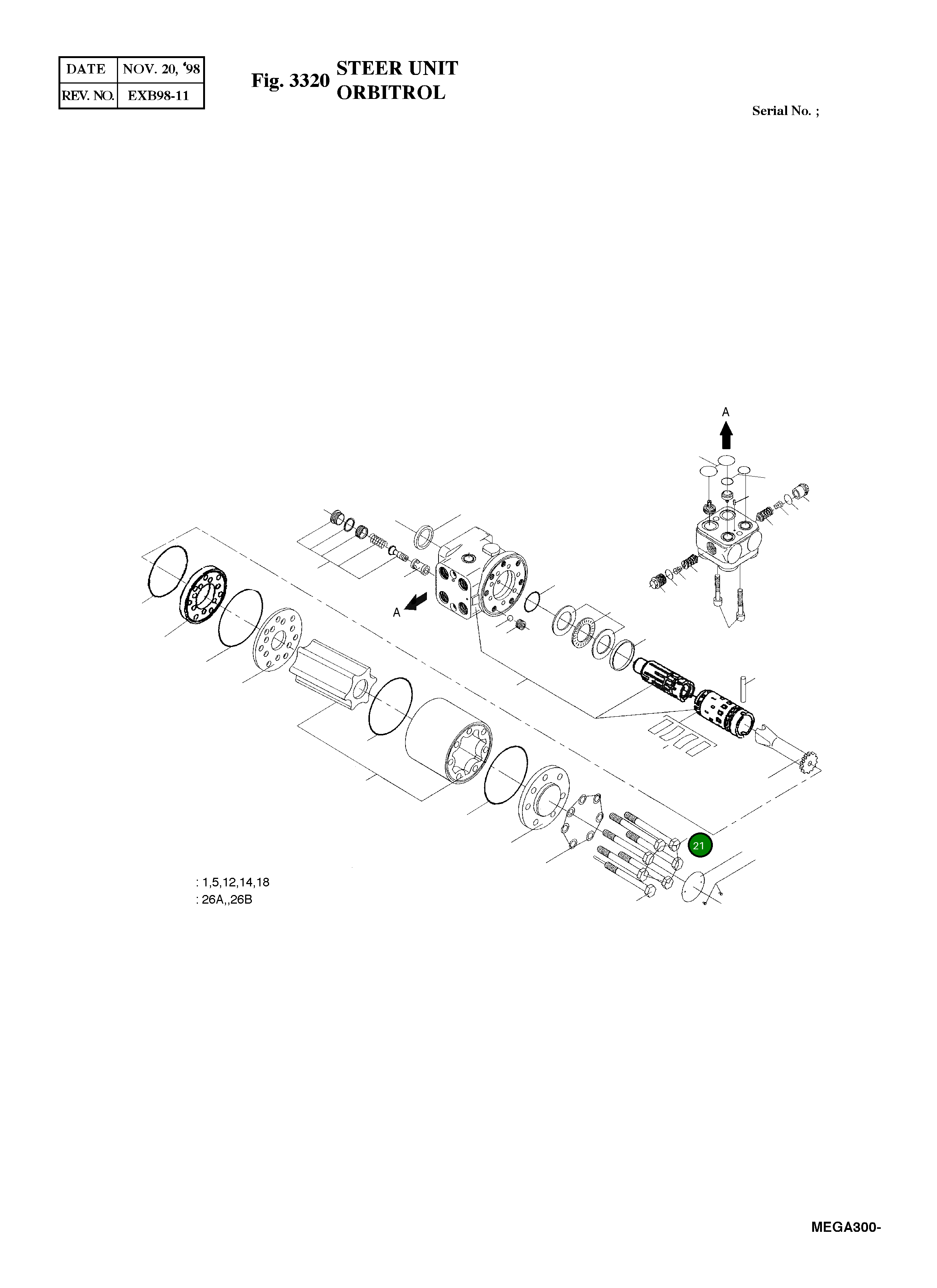 | DATE | NOV. 20, '98 |
|---|---|
| REV. NO. | EXB98-11 |

Fig. 3320 STEER UNIT ORBITROL

Serial No. ;

A

A

21

: 1,5,12,14,18
: 26A,,26B

MEGA300-