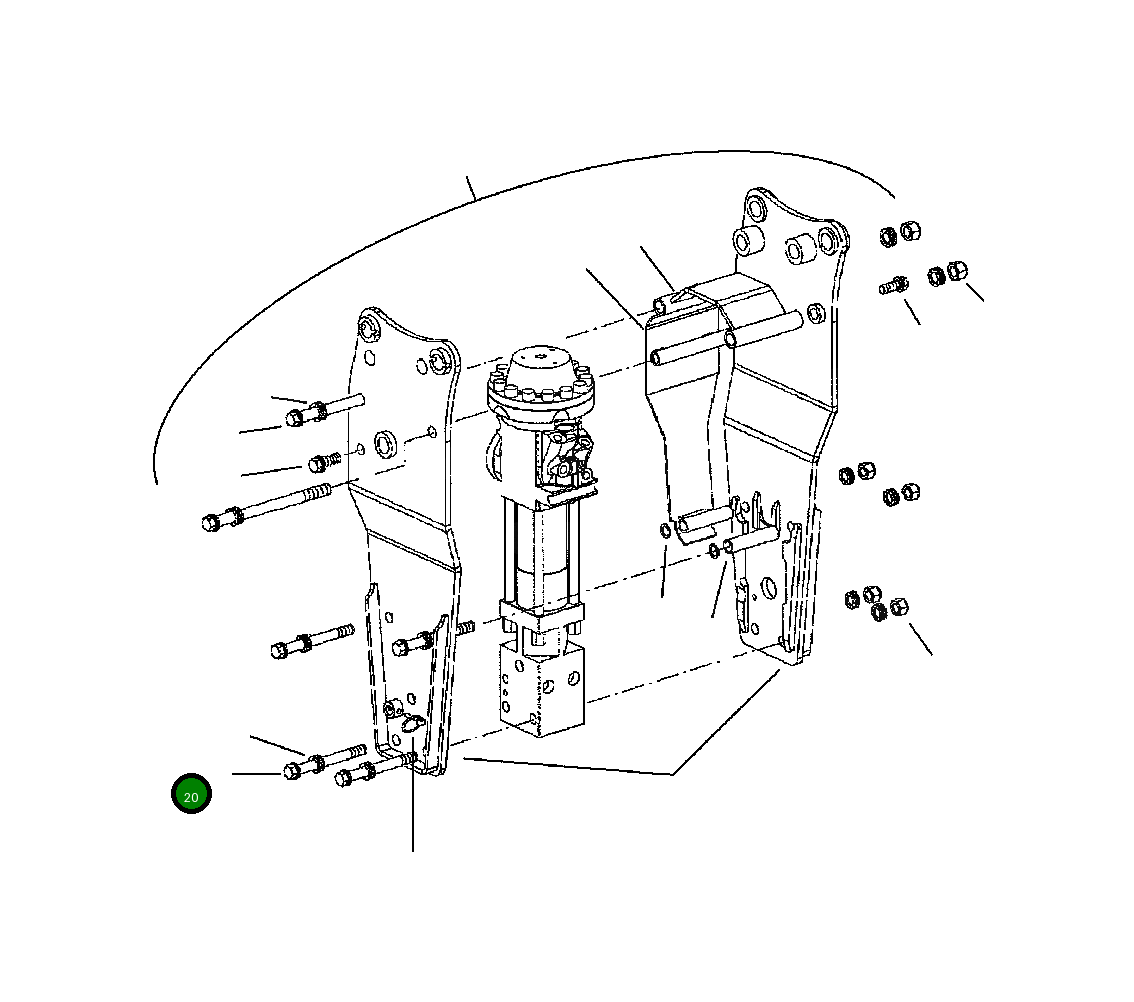 20