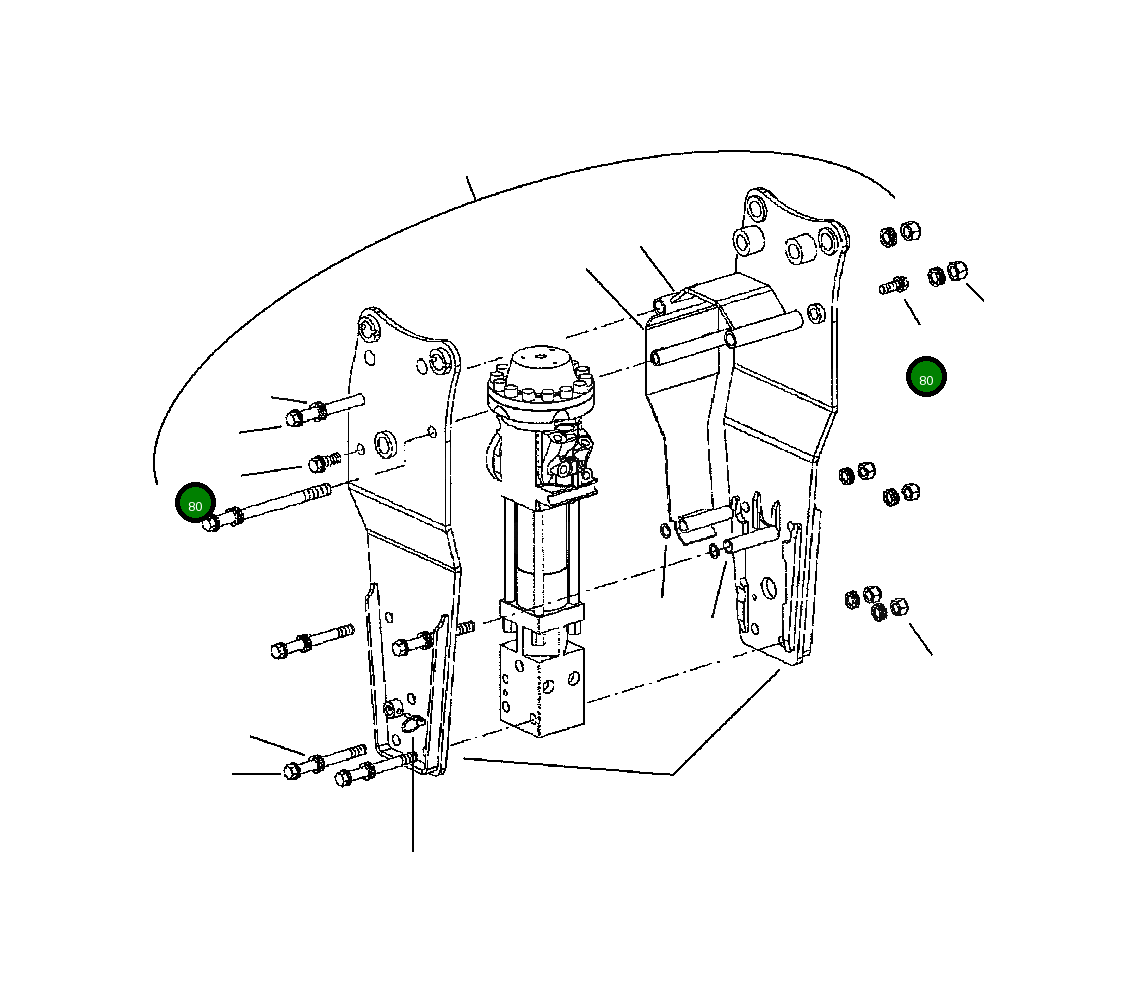 80

80