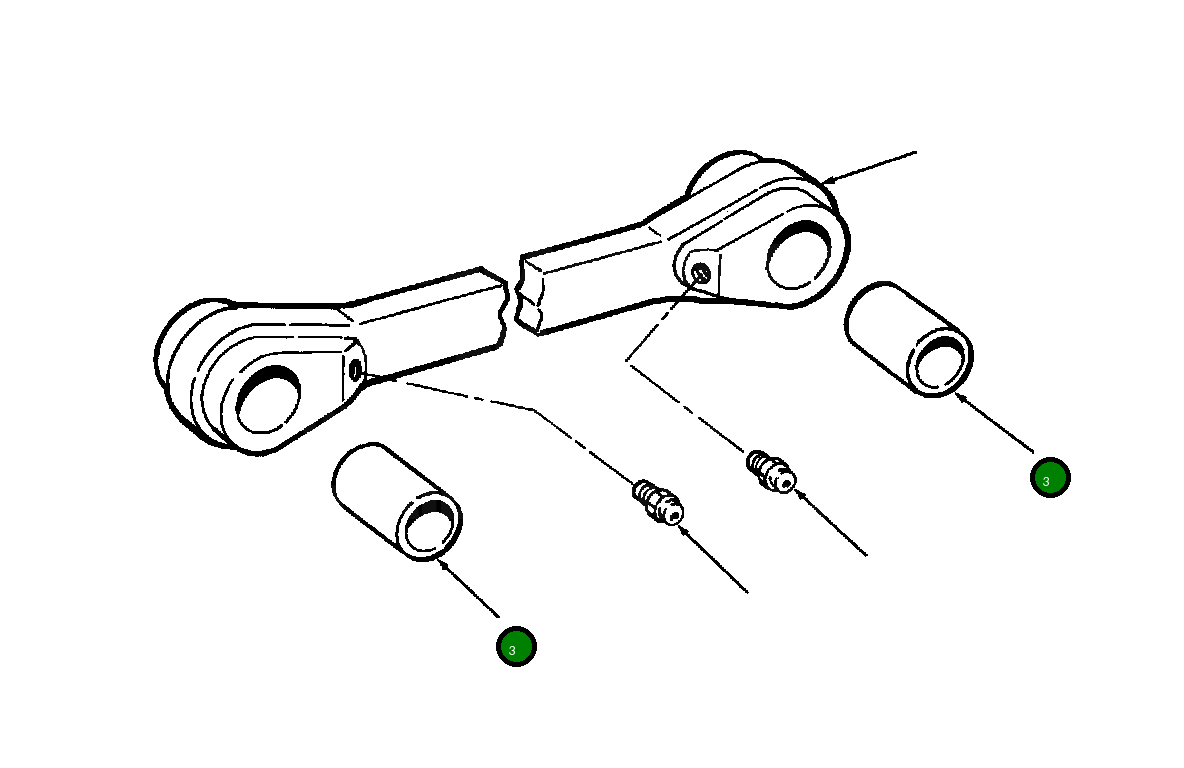 3

3