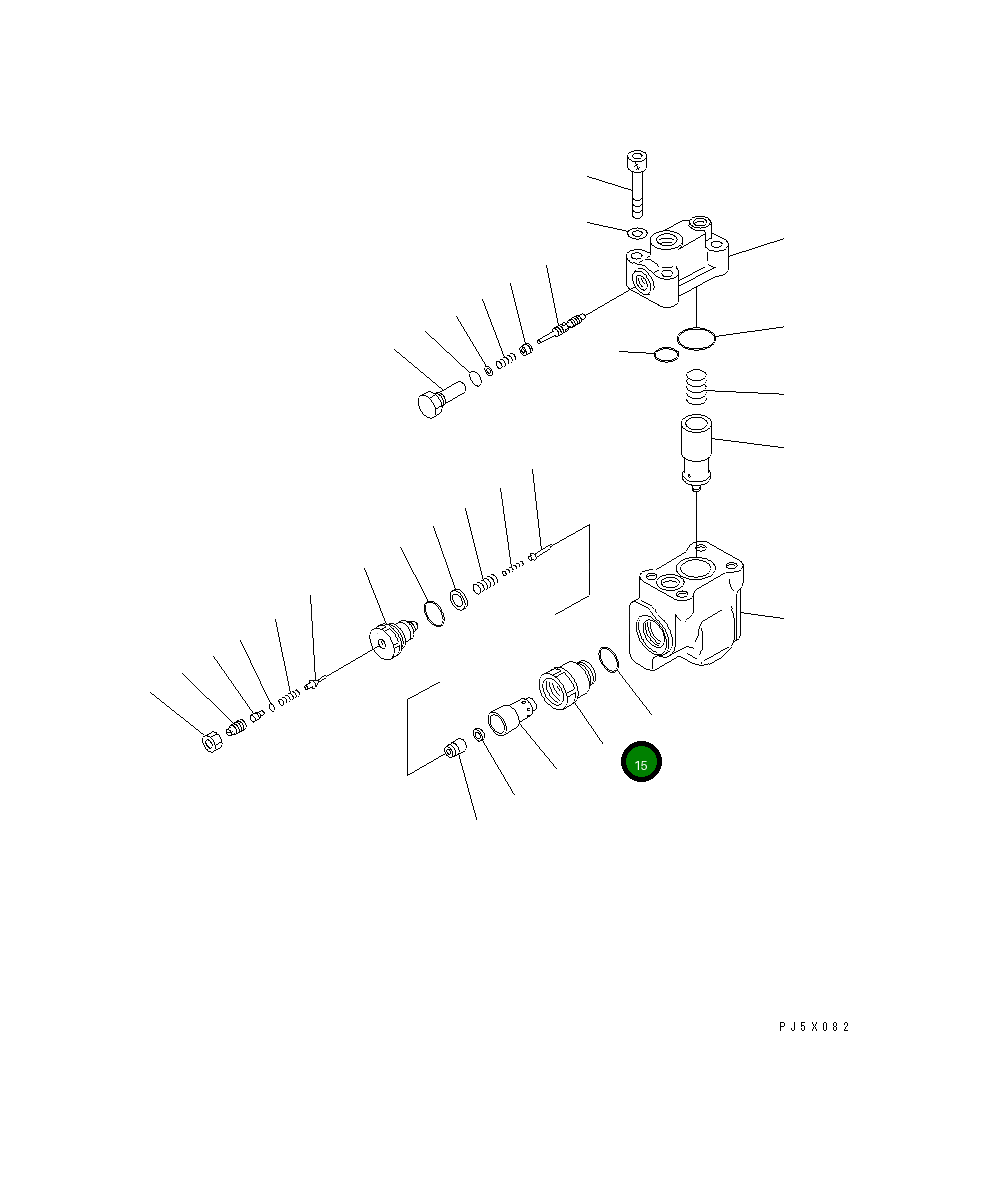 15

PJ5X082