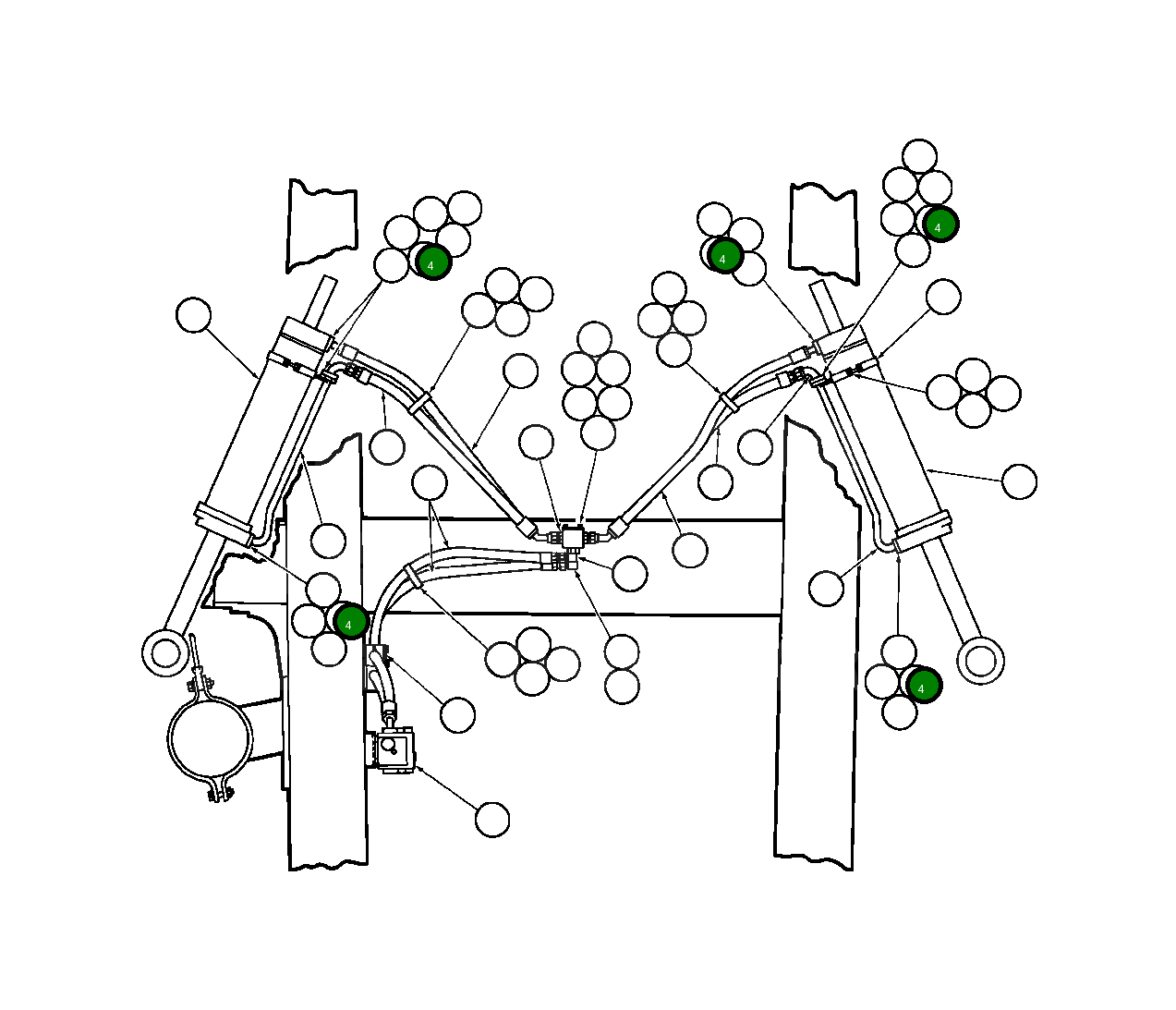 4
4
4
4
4