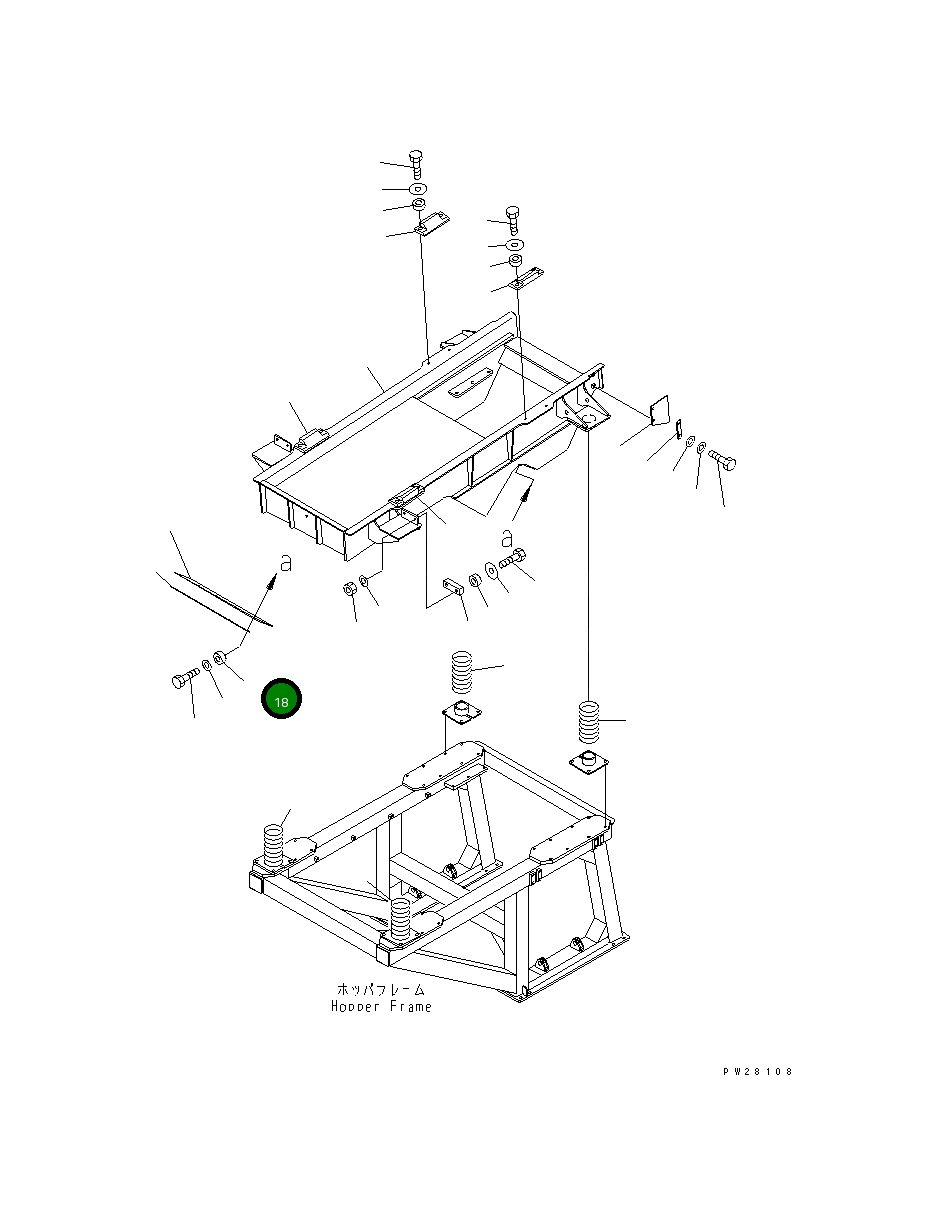 a

a

18

ホッパフレーム
Hopper Frame

PW28108