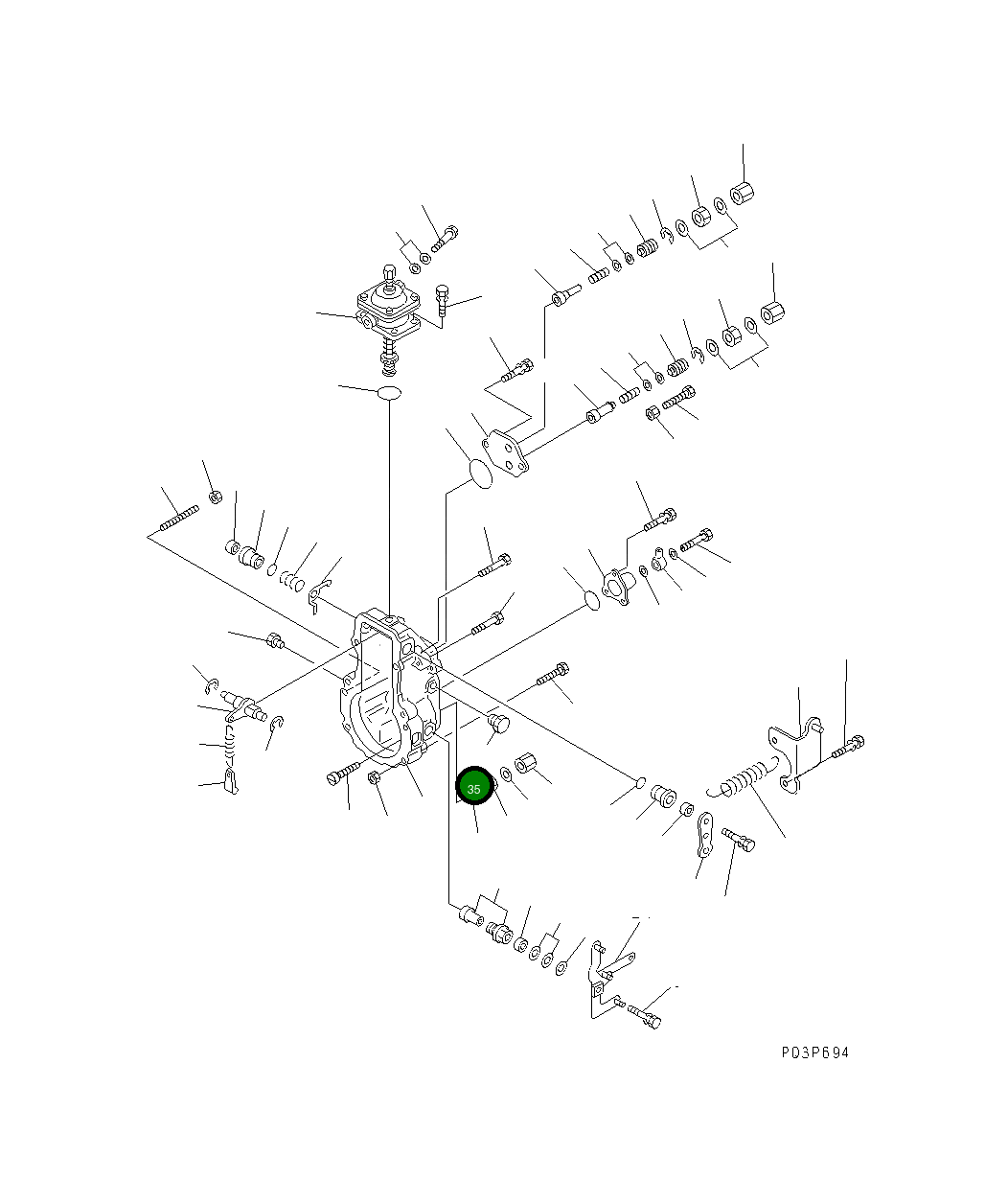 35

PD3P694