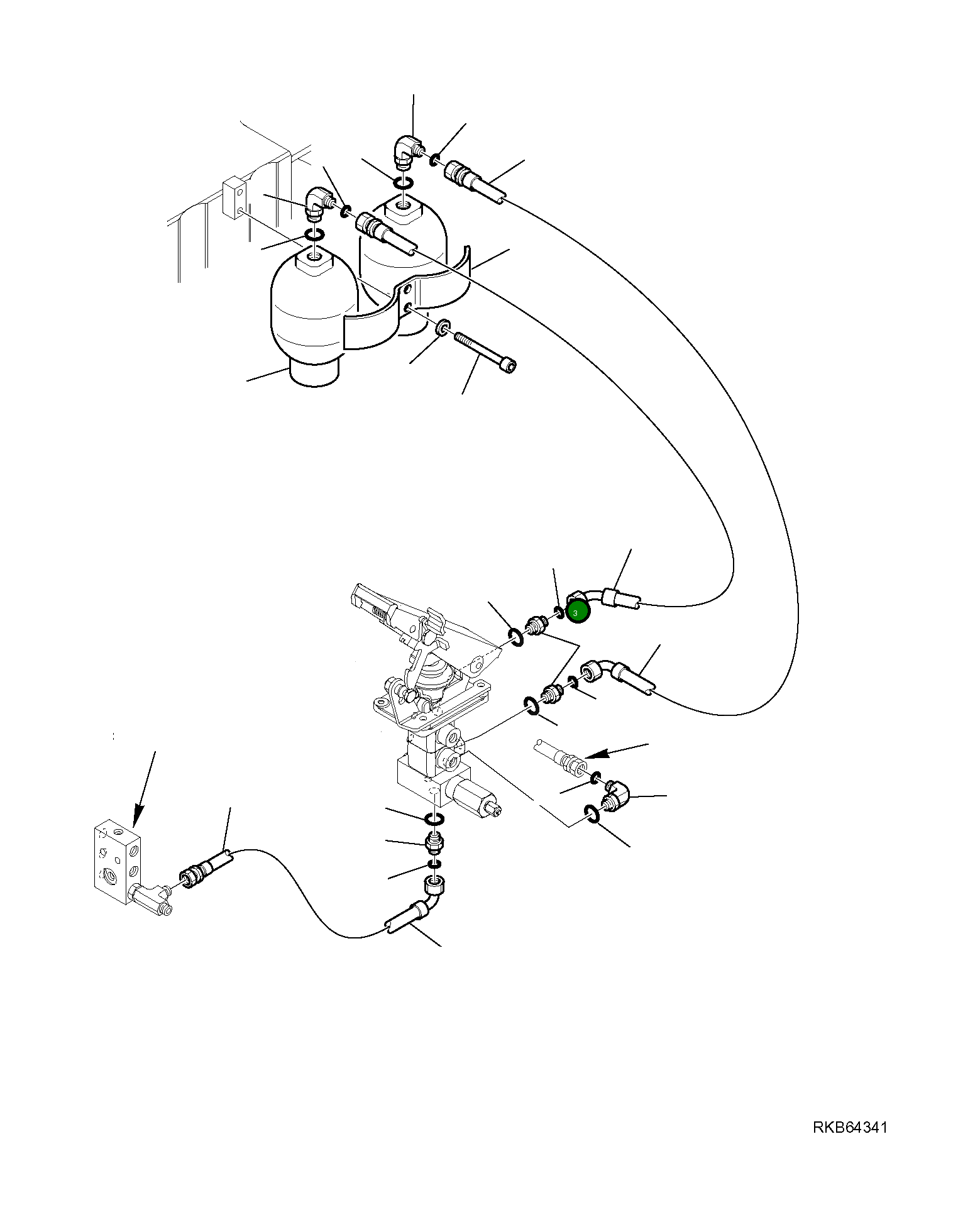 3

RKB64341