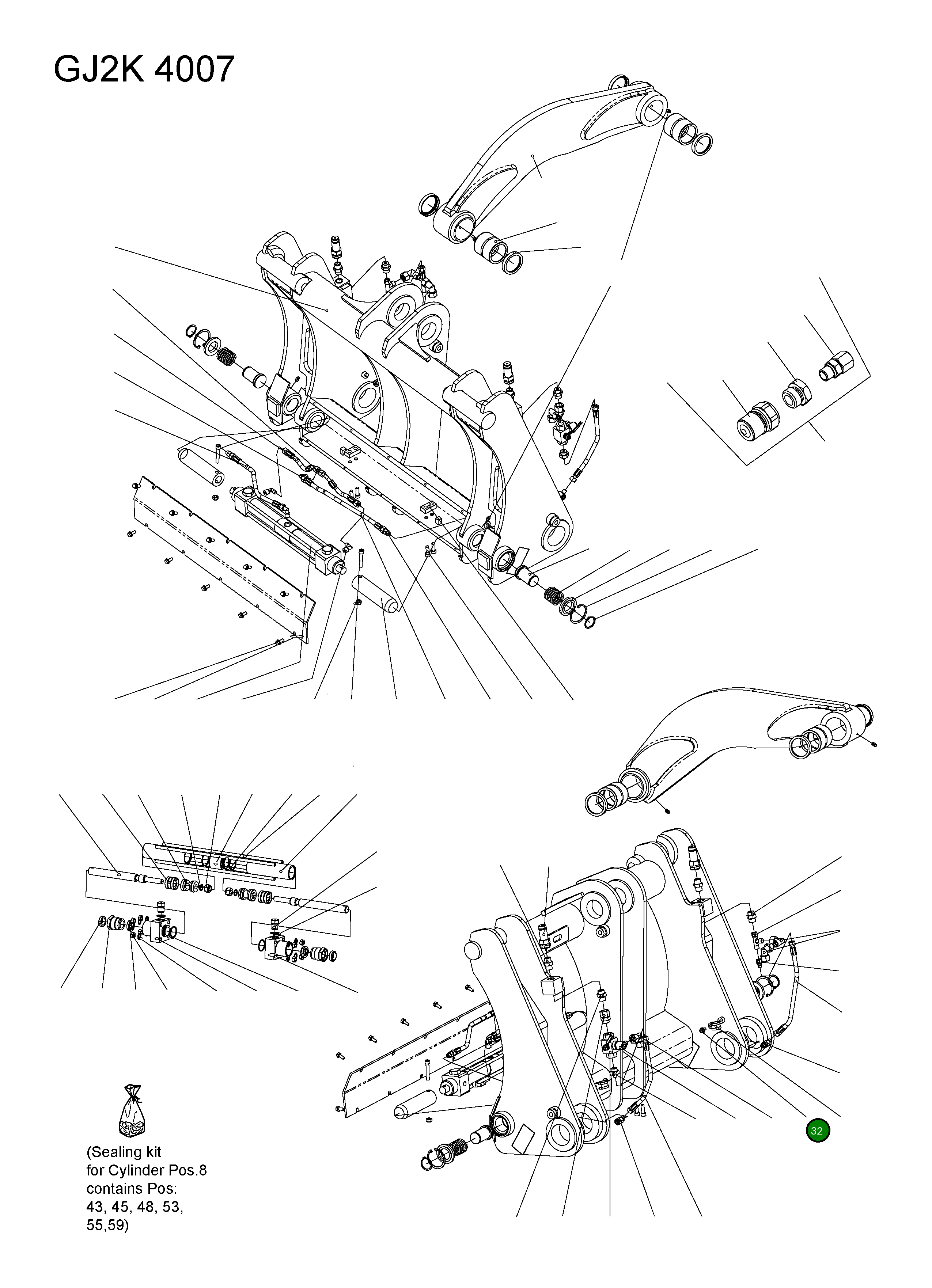 GJ2K 4007

32

(Sealing kit for Cylinder Pos.8 contains Pos: 43, 45, 48, 53, 55,59)