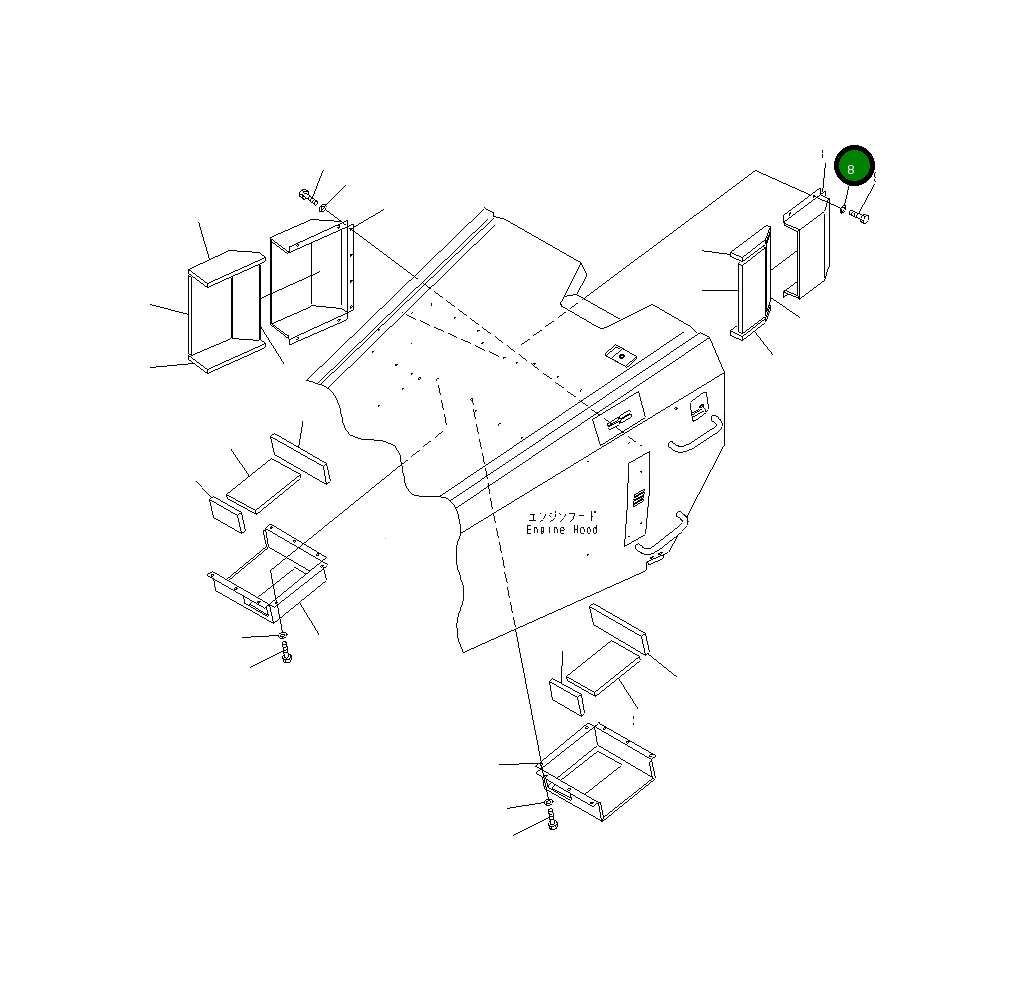 8

エンジンフード
Engine Hood