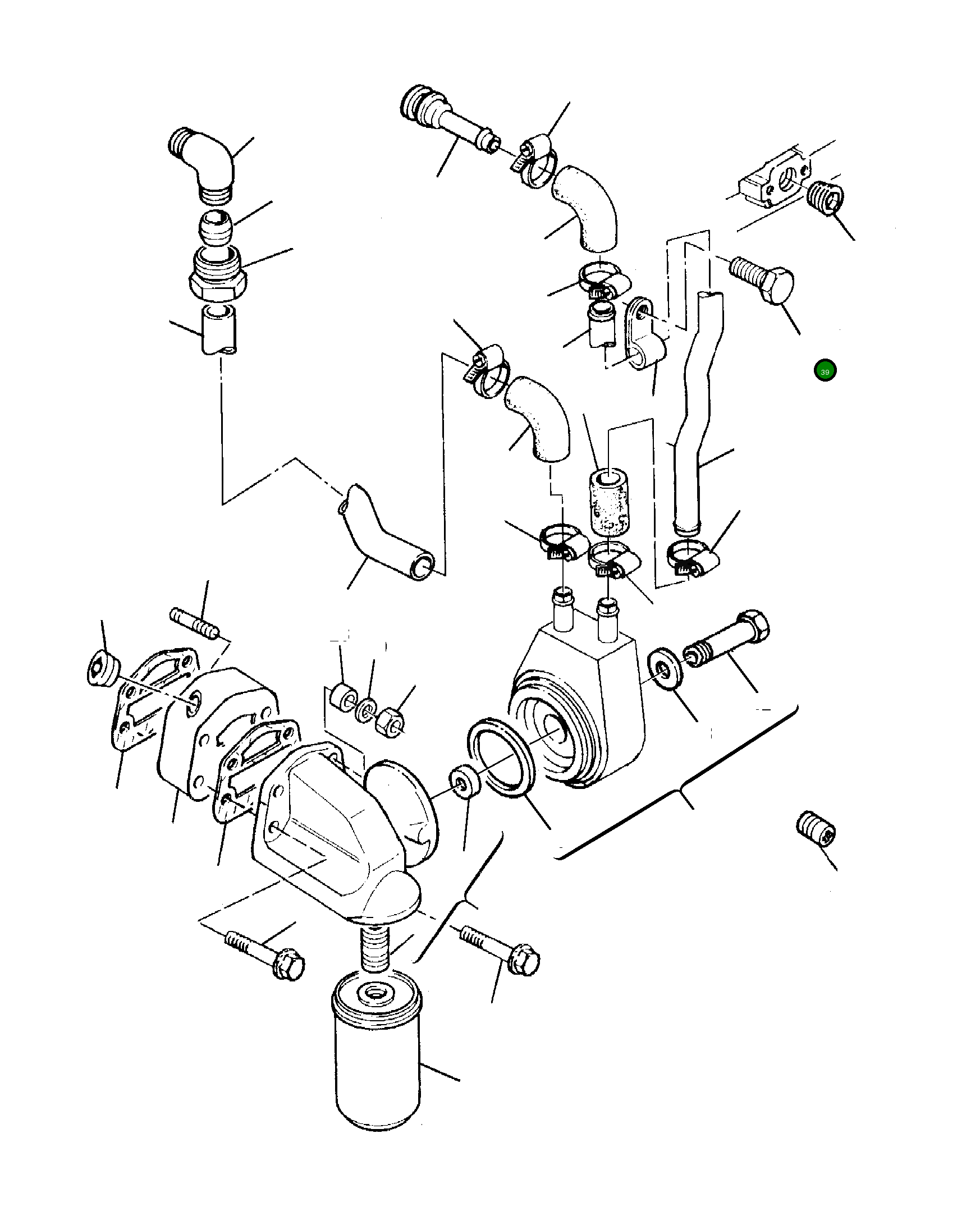 39