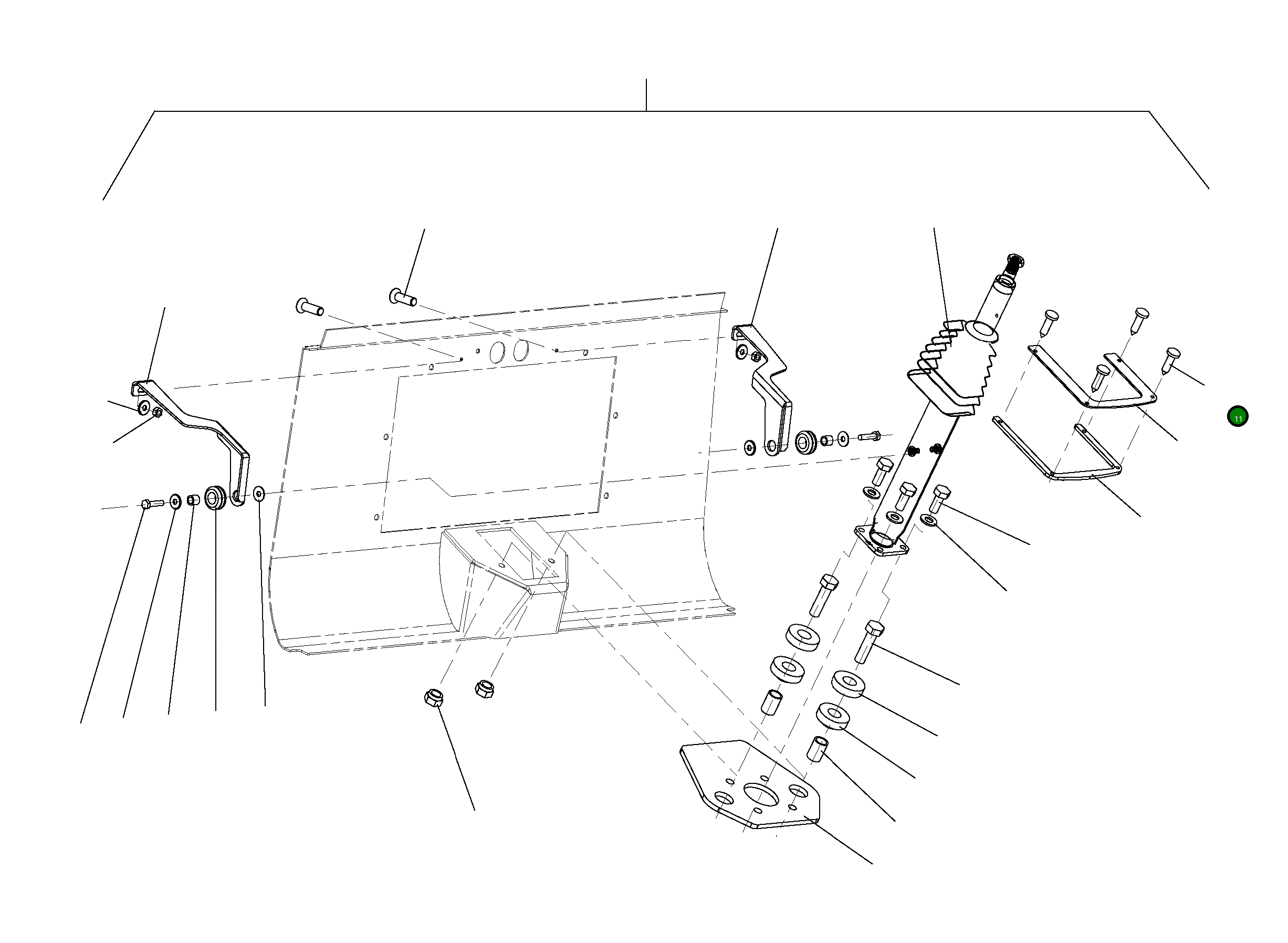 11