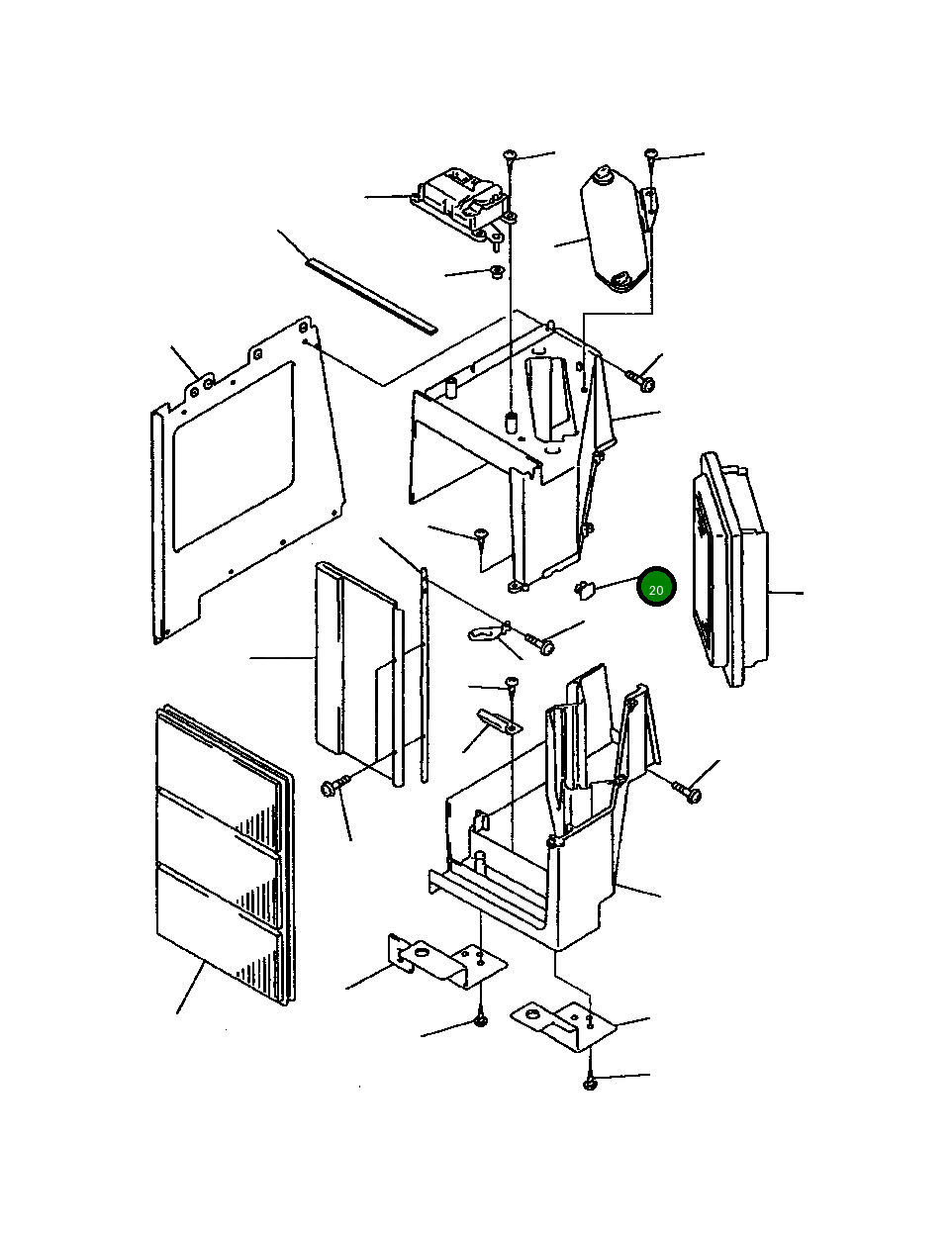 20