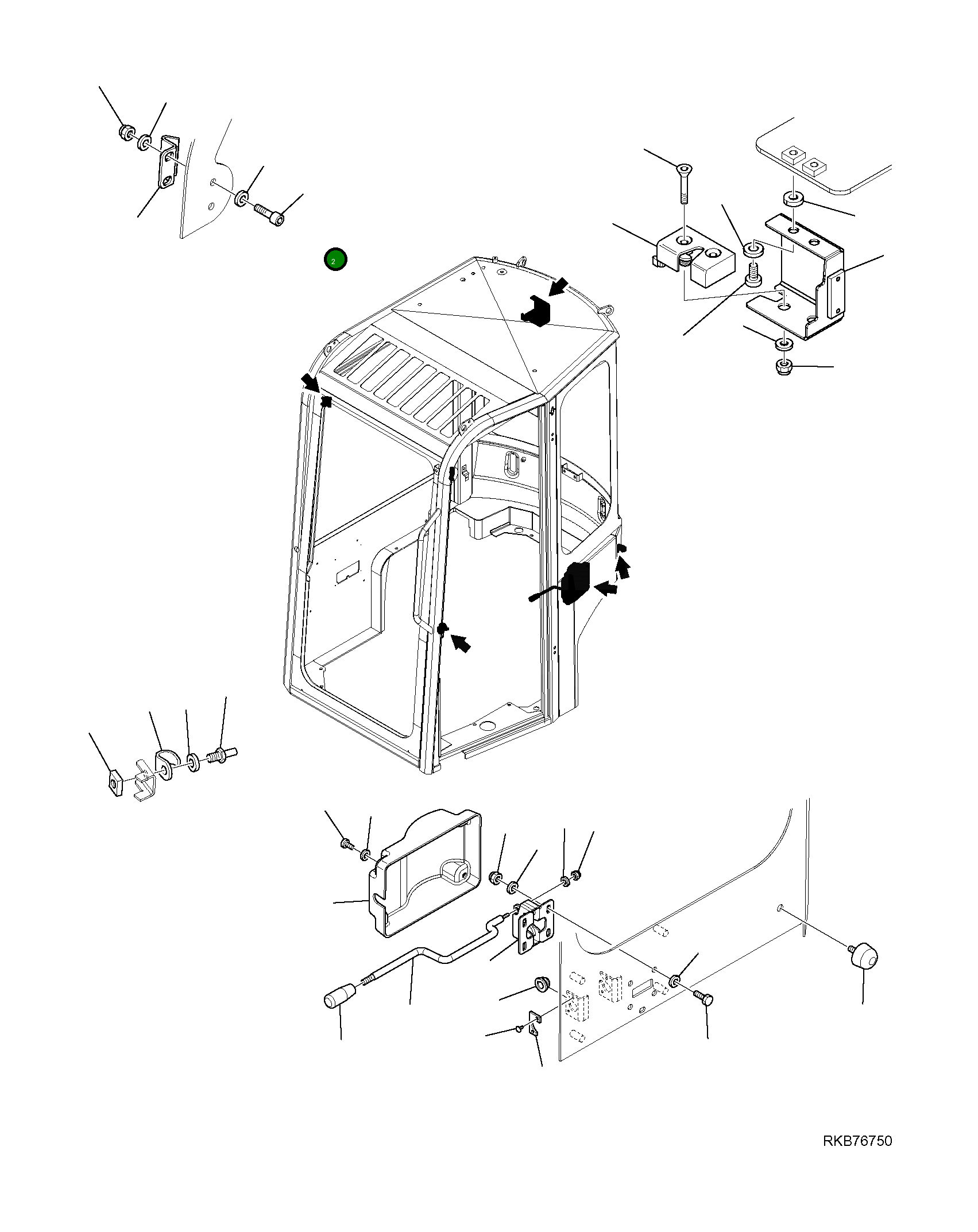 2

RKB76750