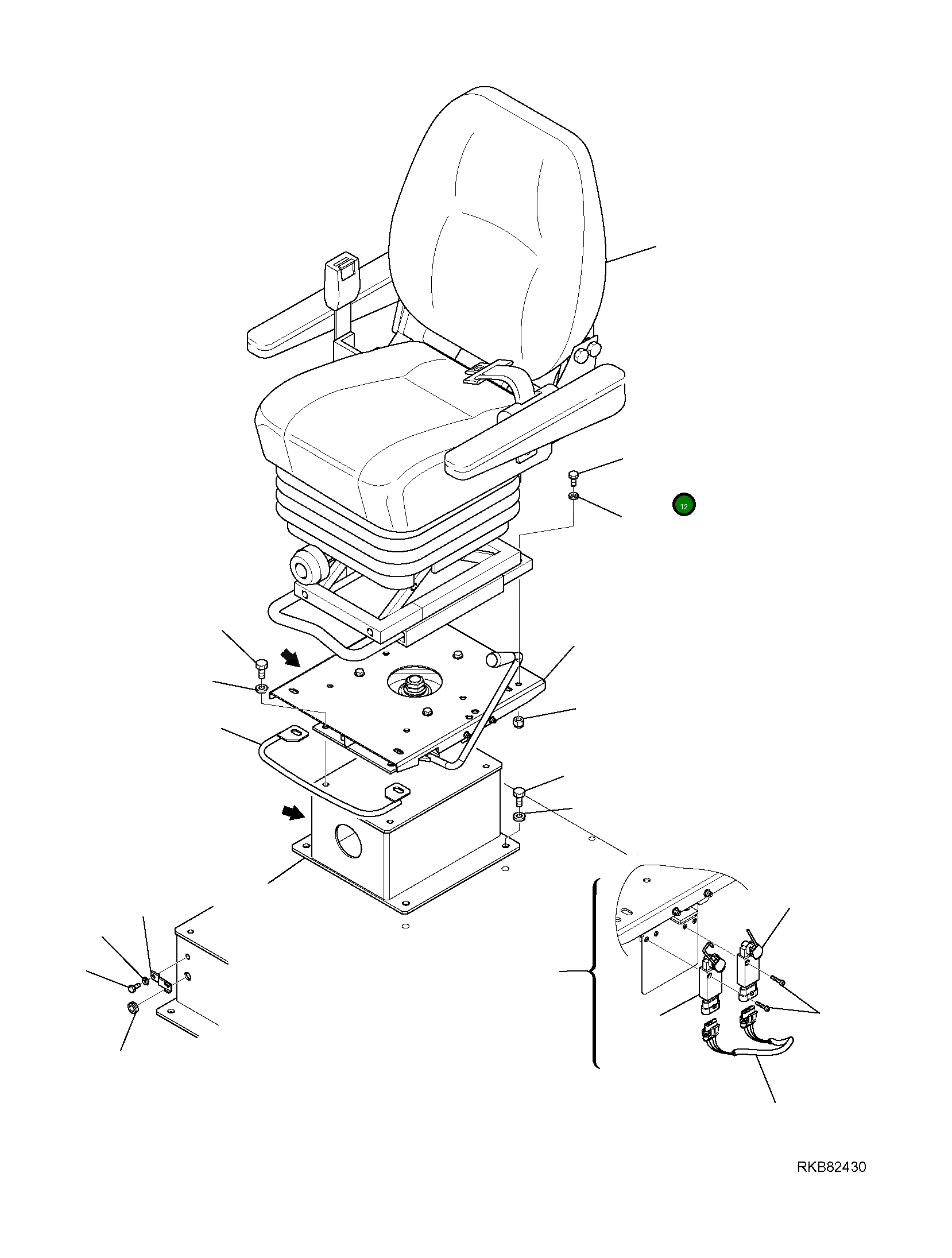 12

RKB82430