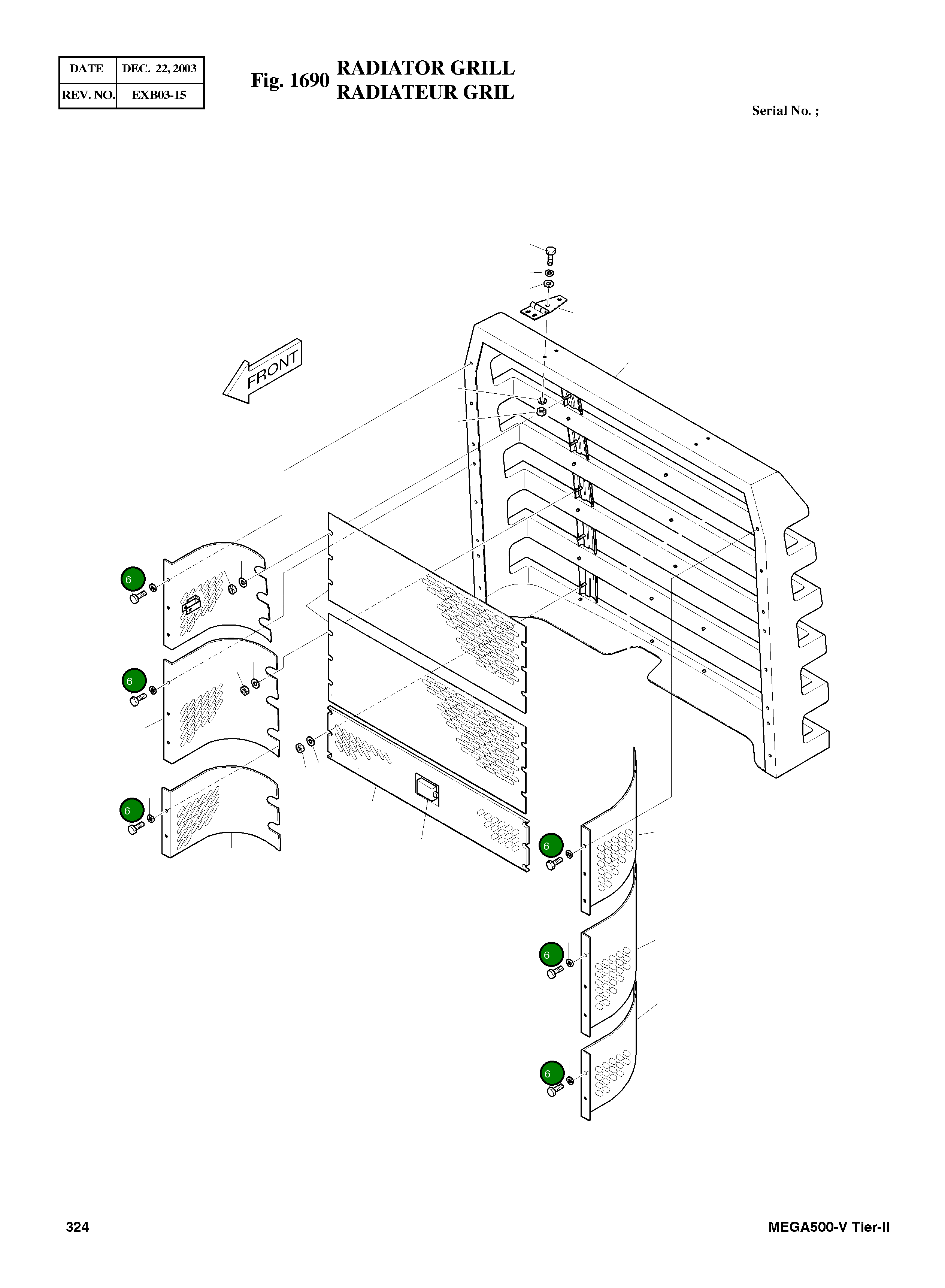 | DATE | DEC. 22, 2003 |
|---|---|
| REV. NO. | EXB03-15 |

Fig. 1690 RADIATOR GRILL
RADIATEUR GRIL

Serial No. ;

FRONT

6

6

6

6

6

6

324

MEGA500-V Tier-II