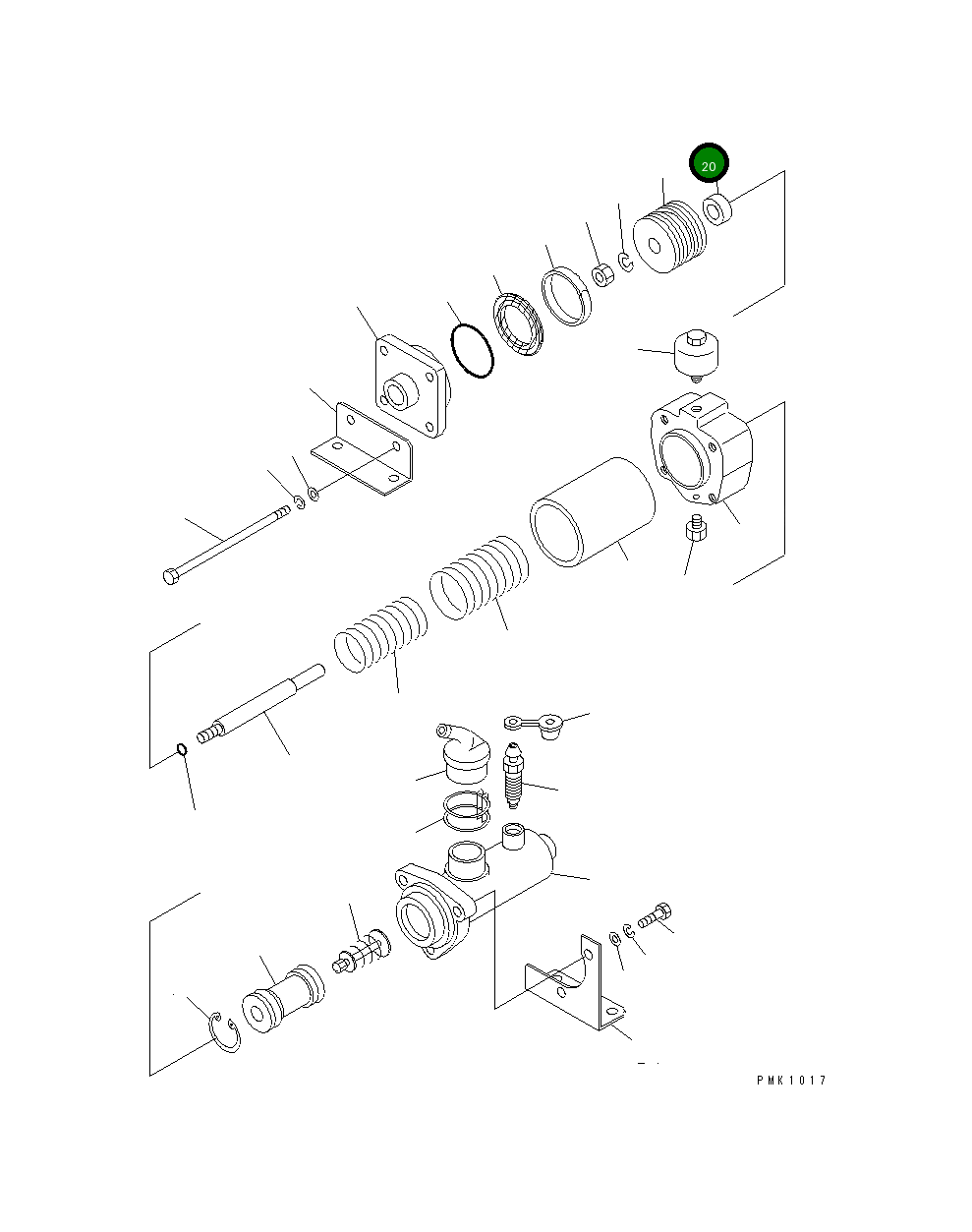 20

PMK1017