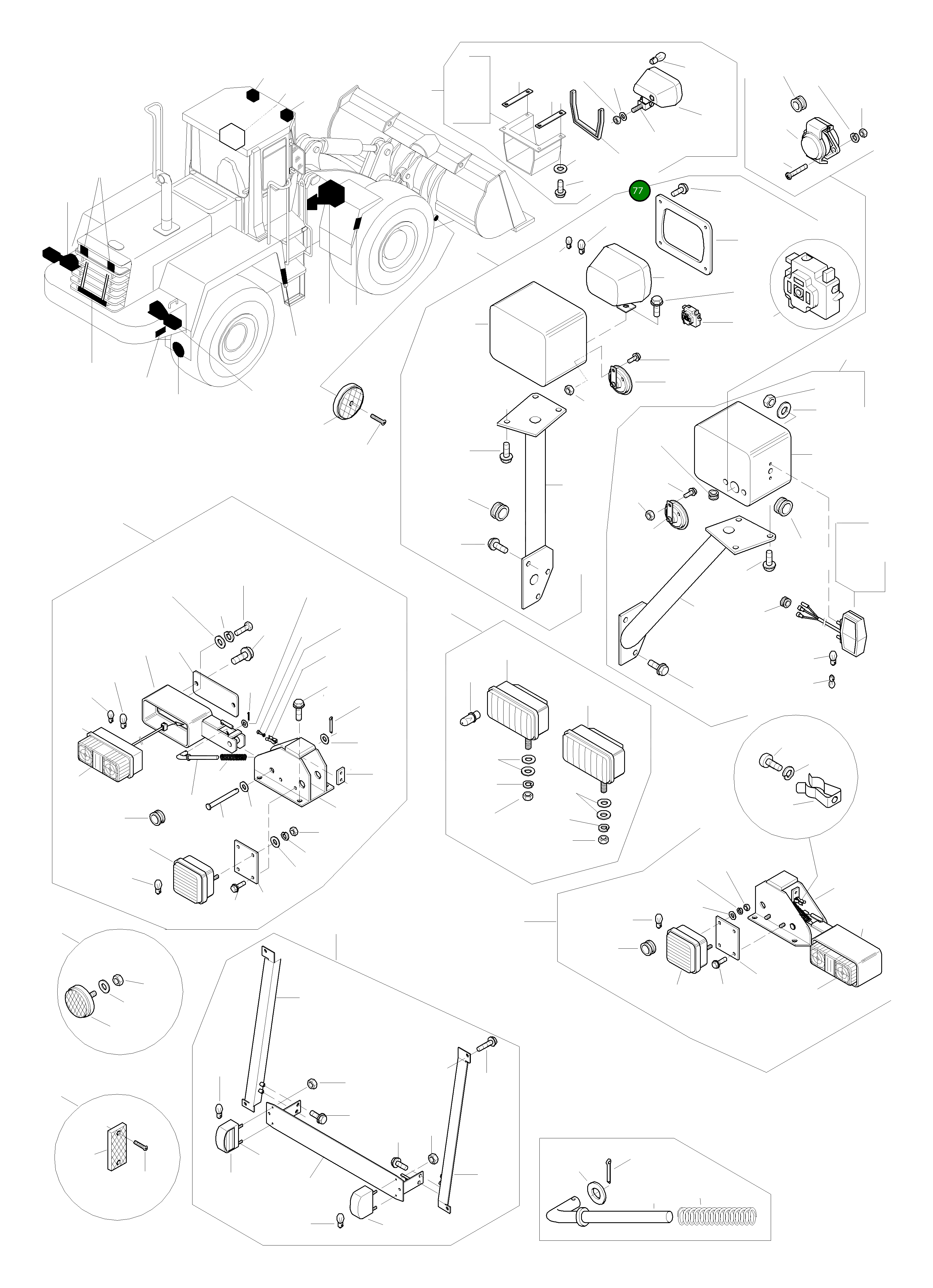 77