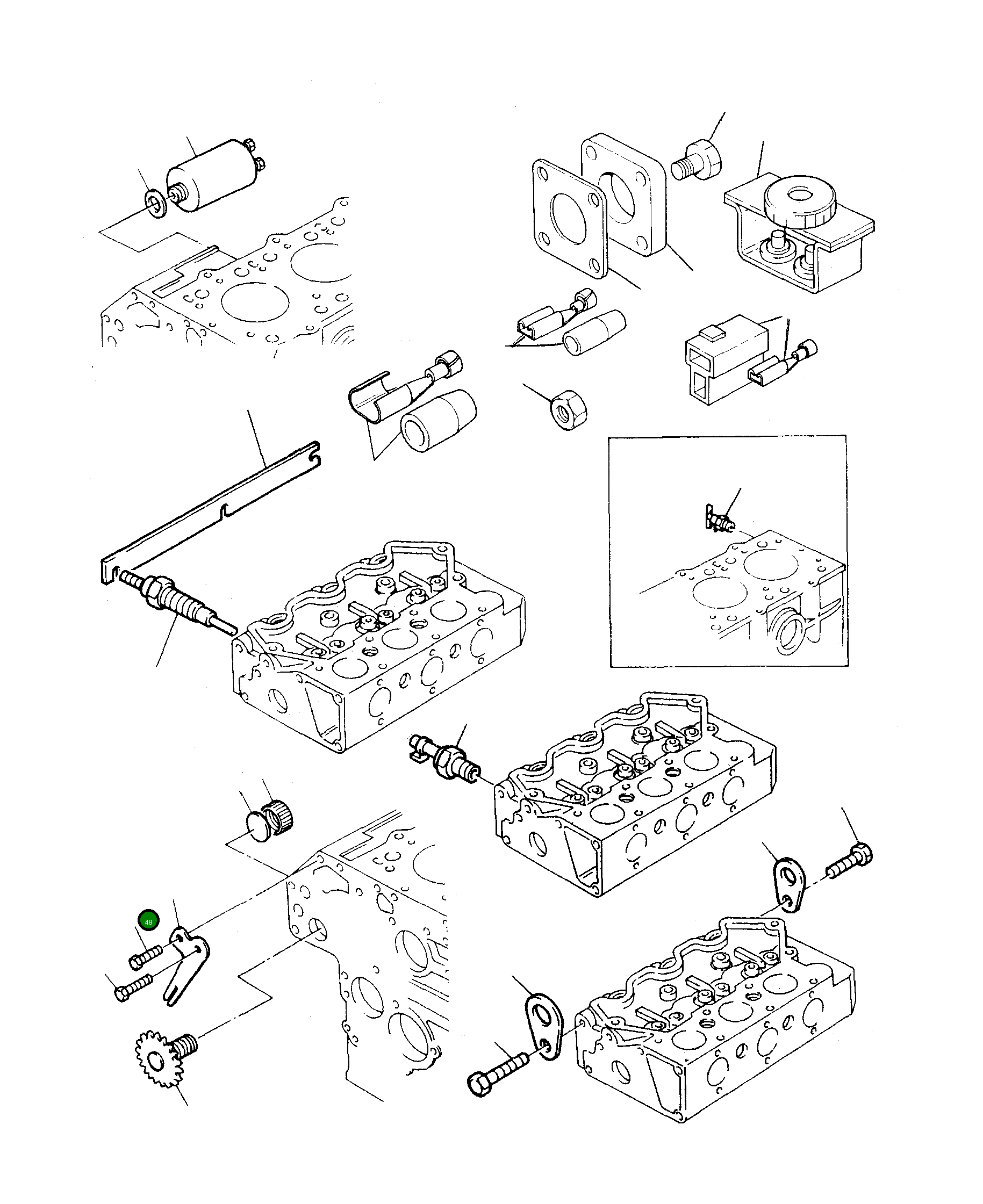 48