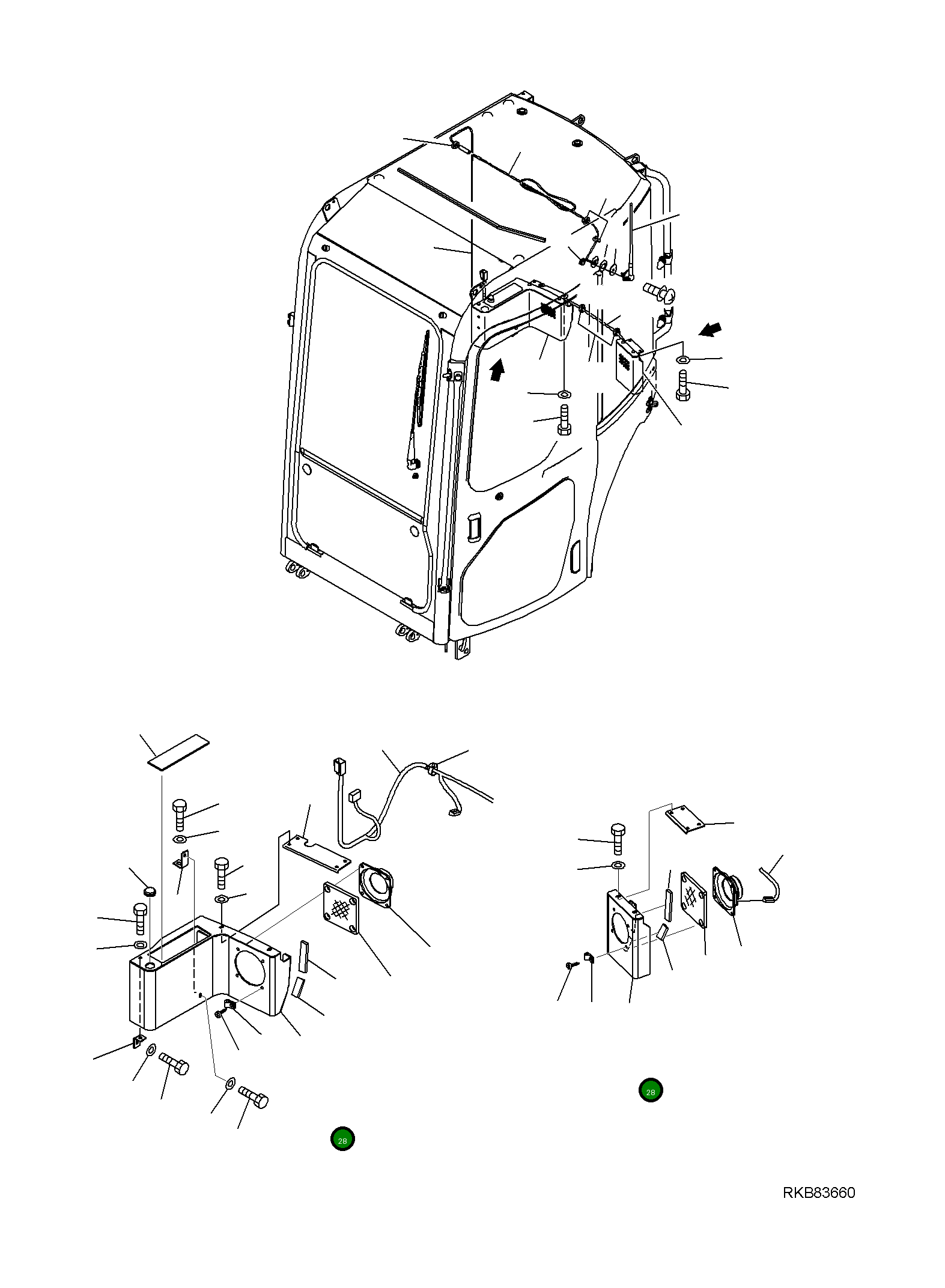 28

28

RKB83660