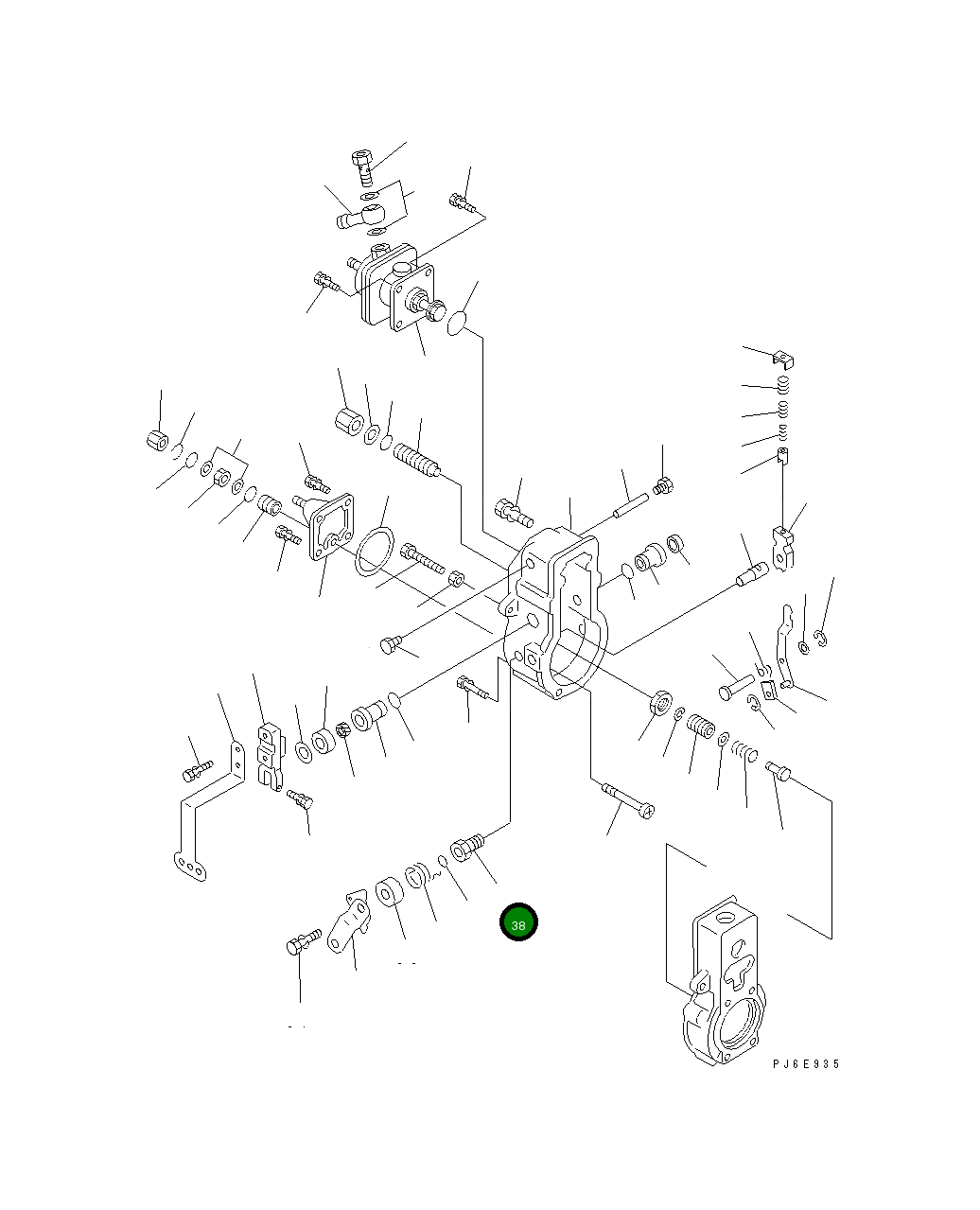 38

PJ6E935