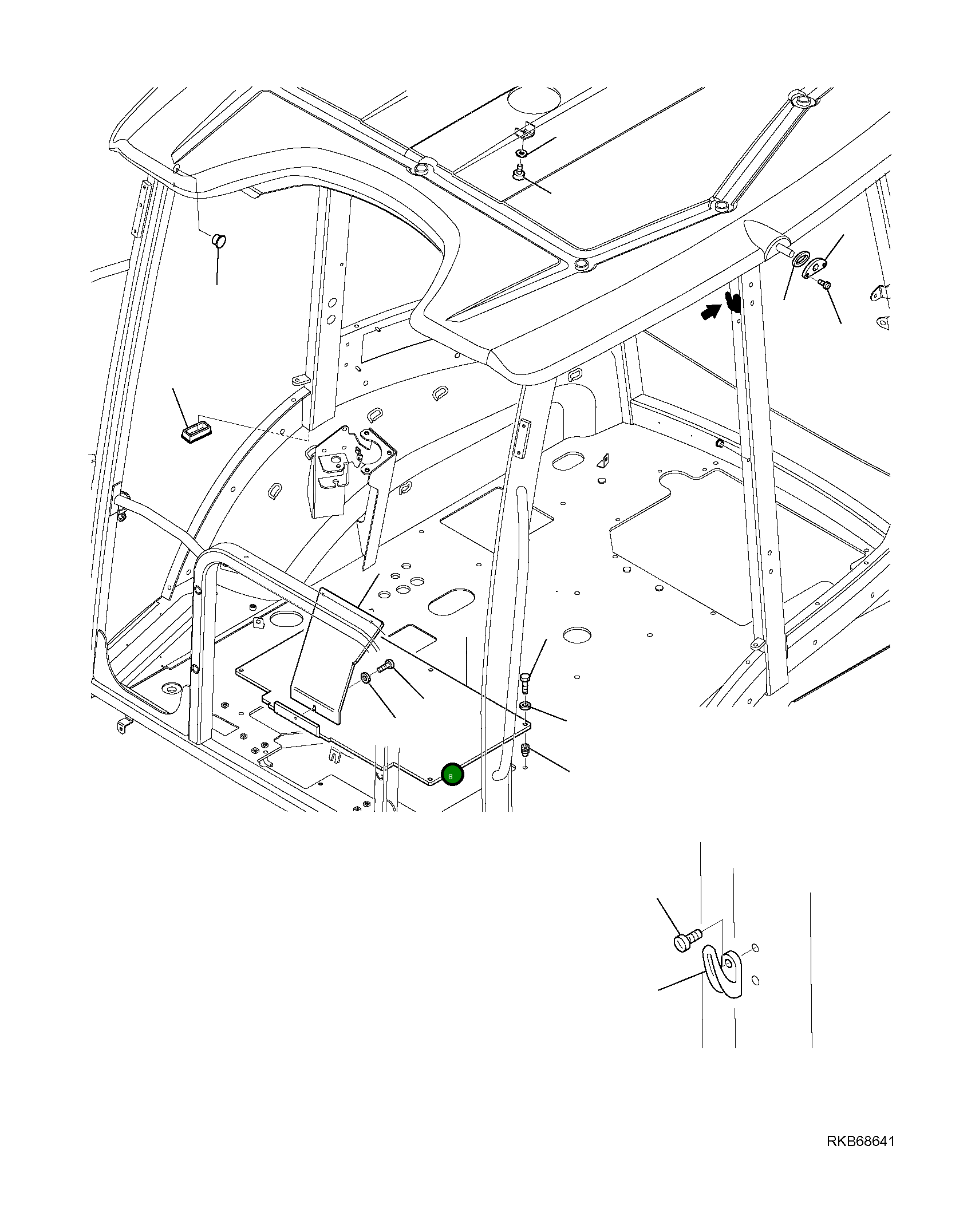 8

RKB68641