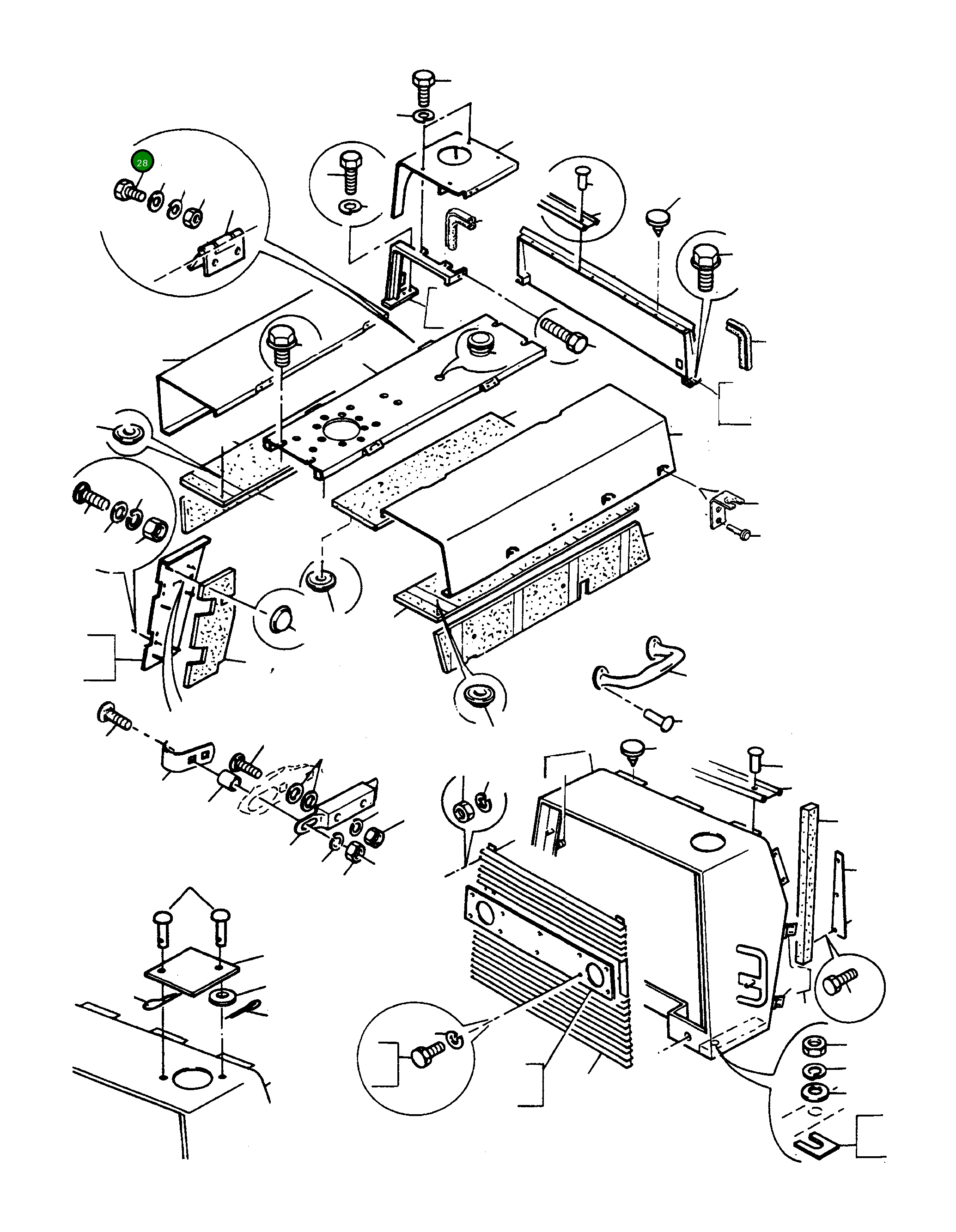 28