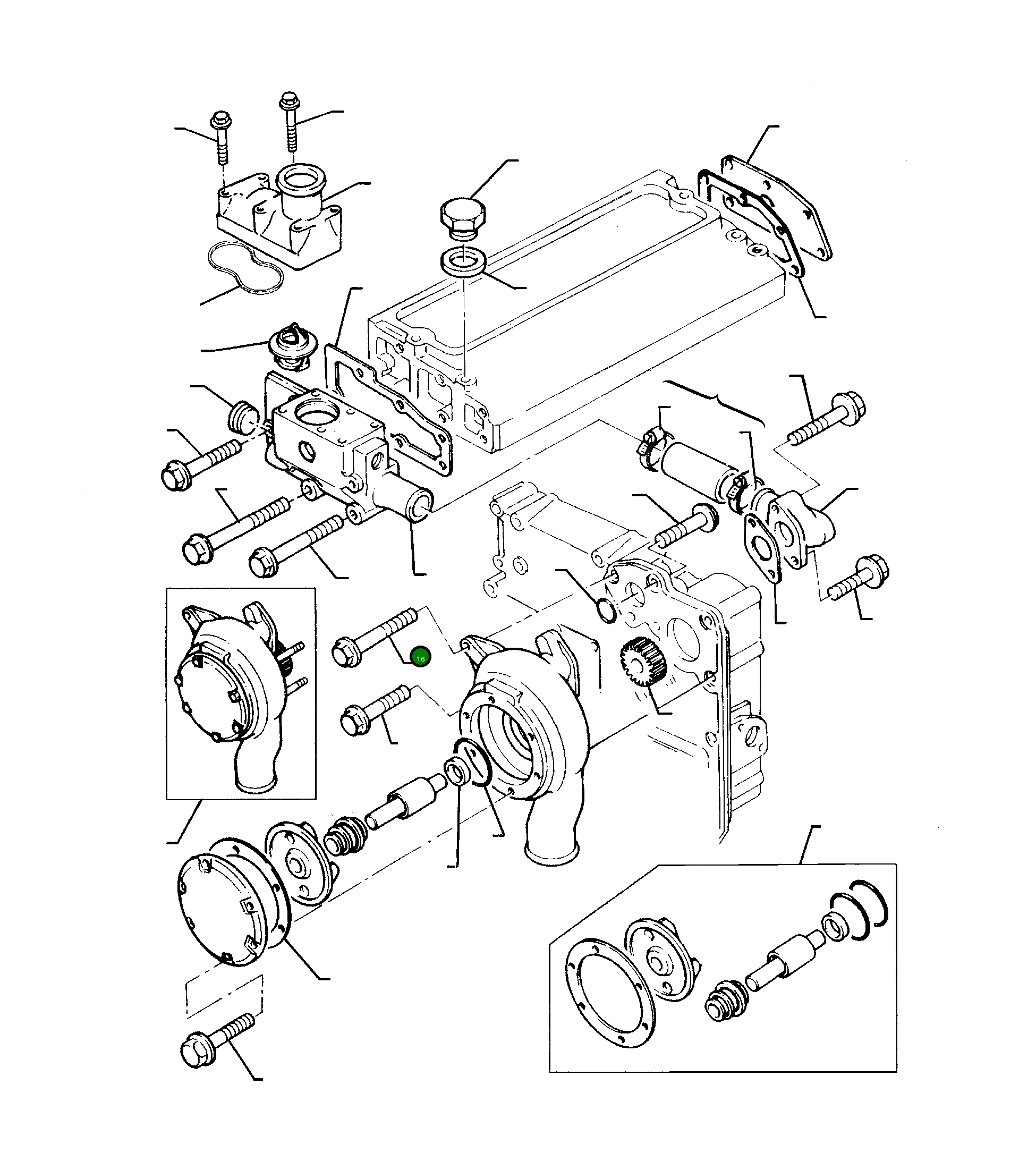 16