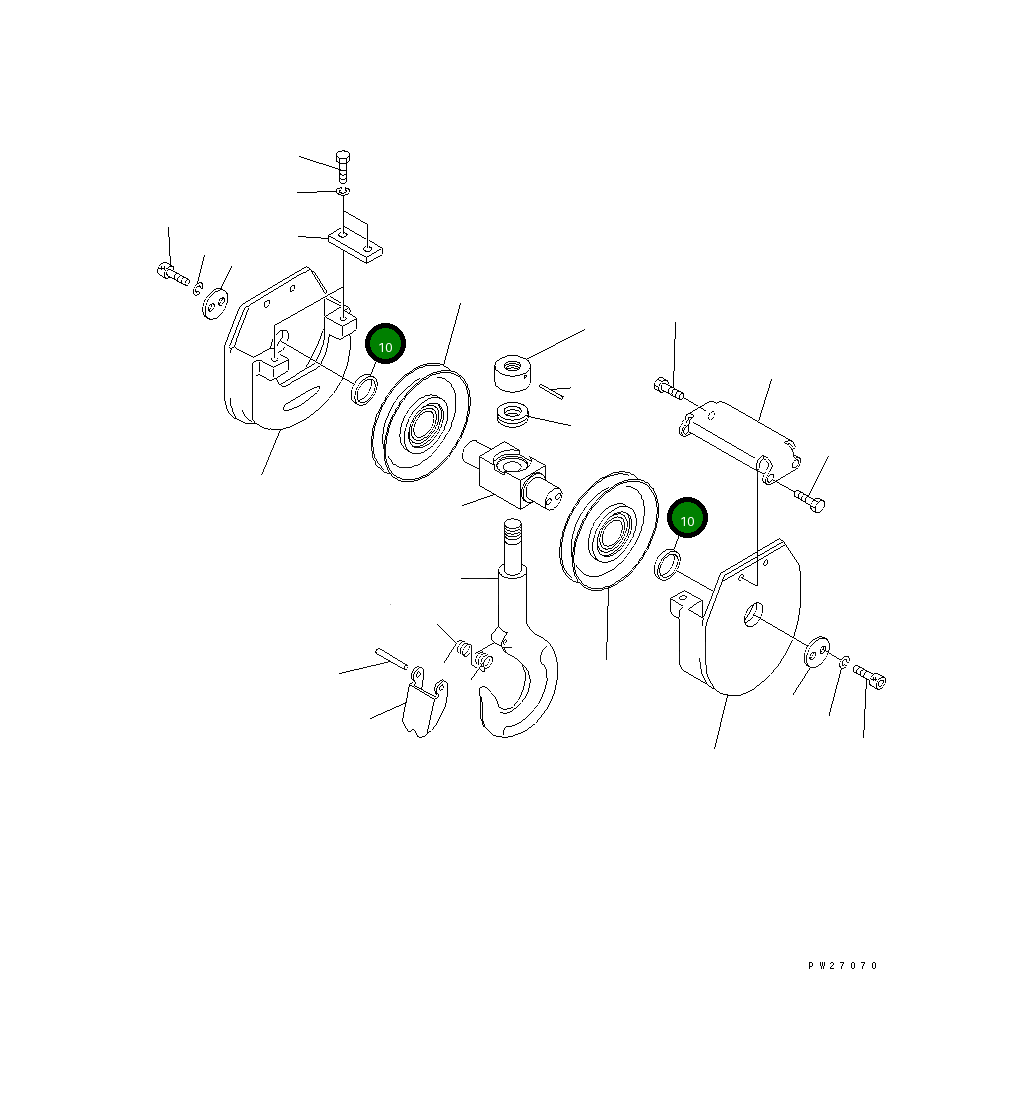 10

10

PW27070