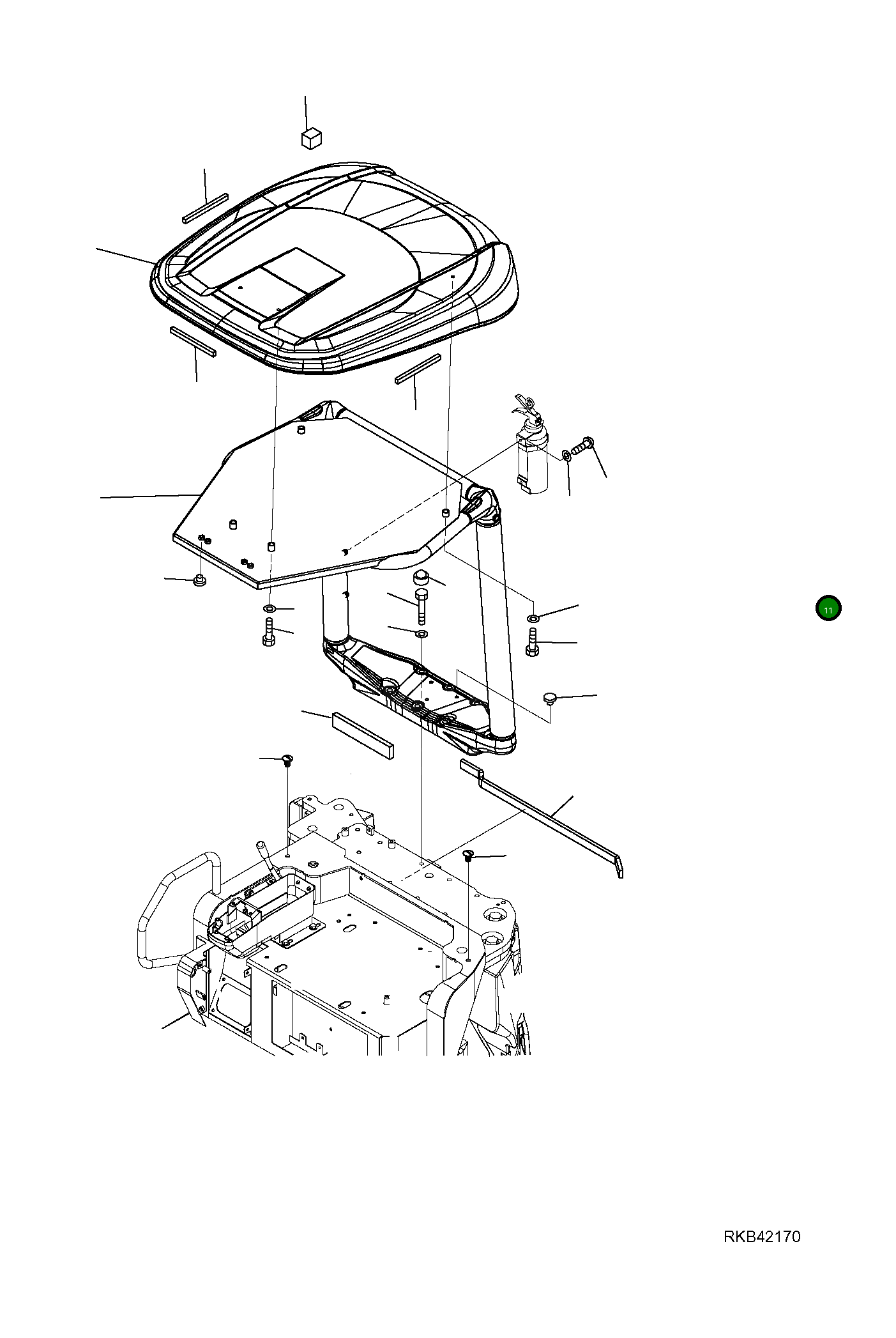 11

RKB42170