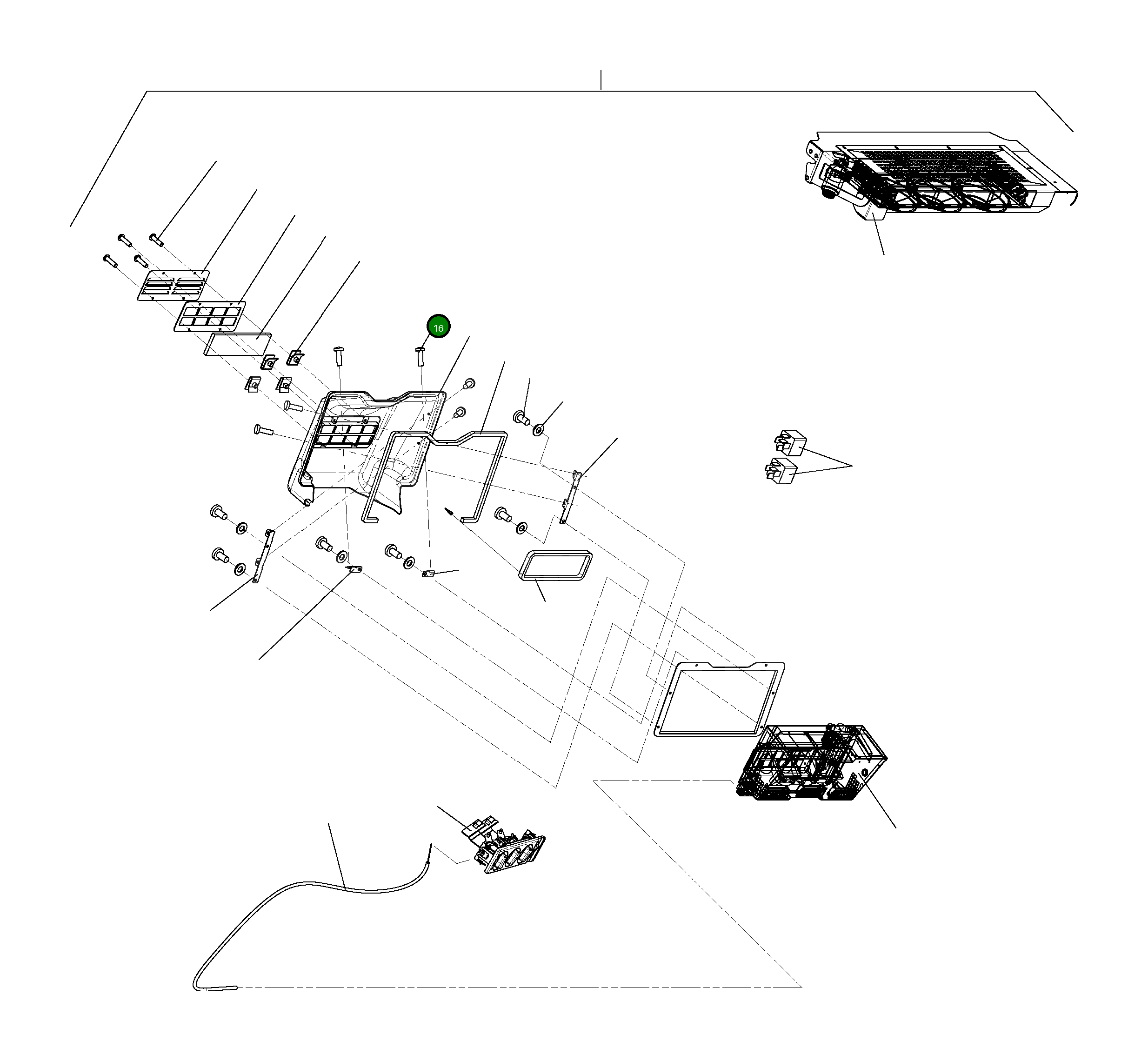 16