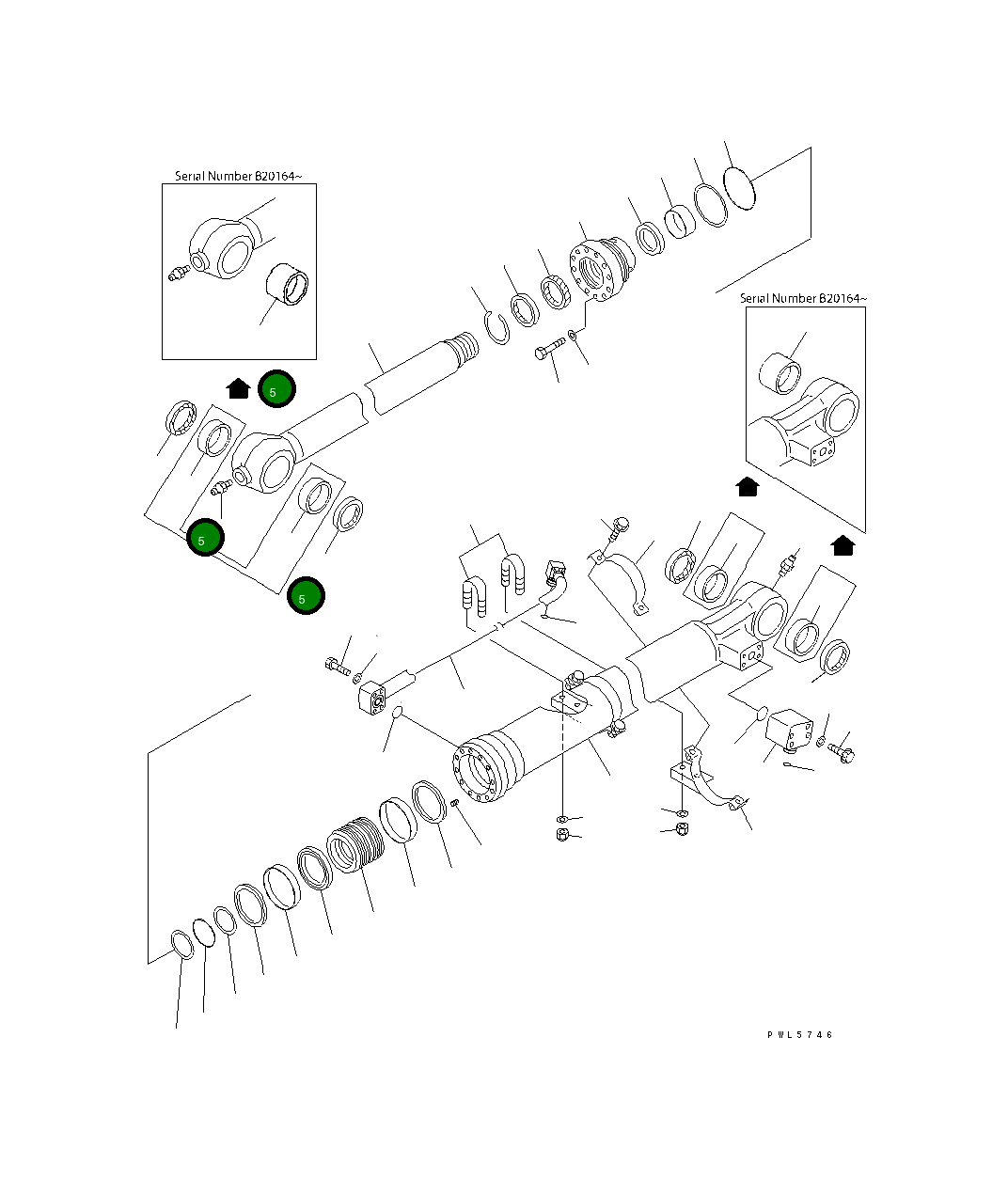 Serial Number B20164~

Serial Number B20164~

5

5

5

PWL5746