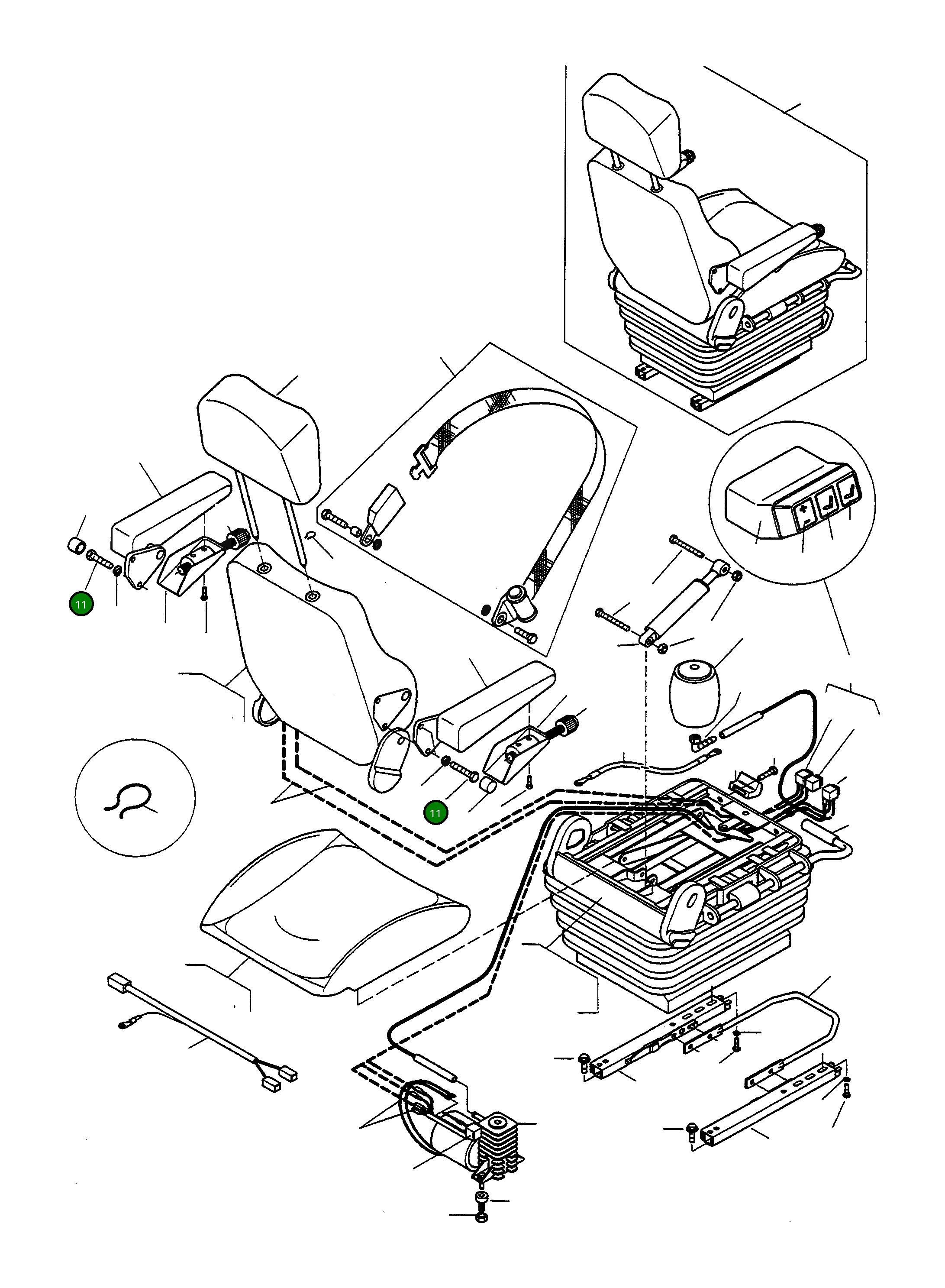 11

11