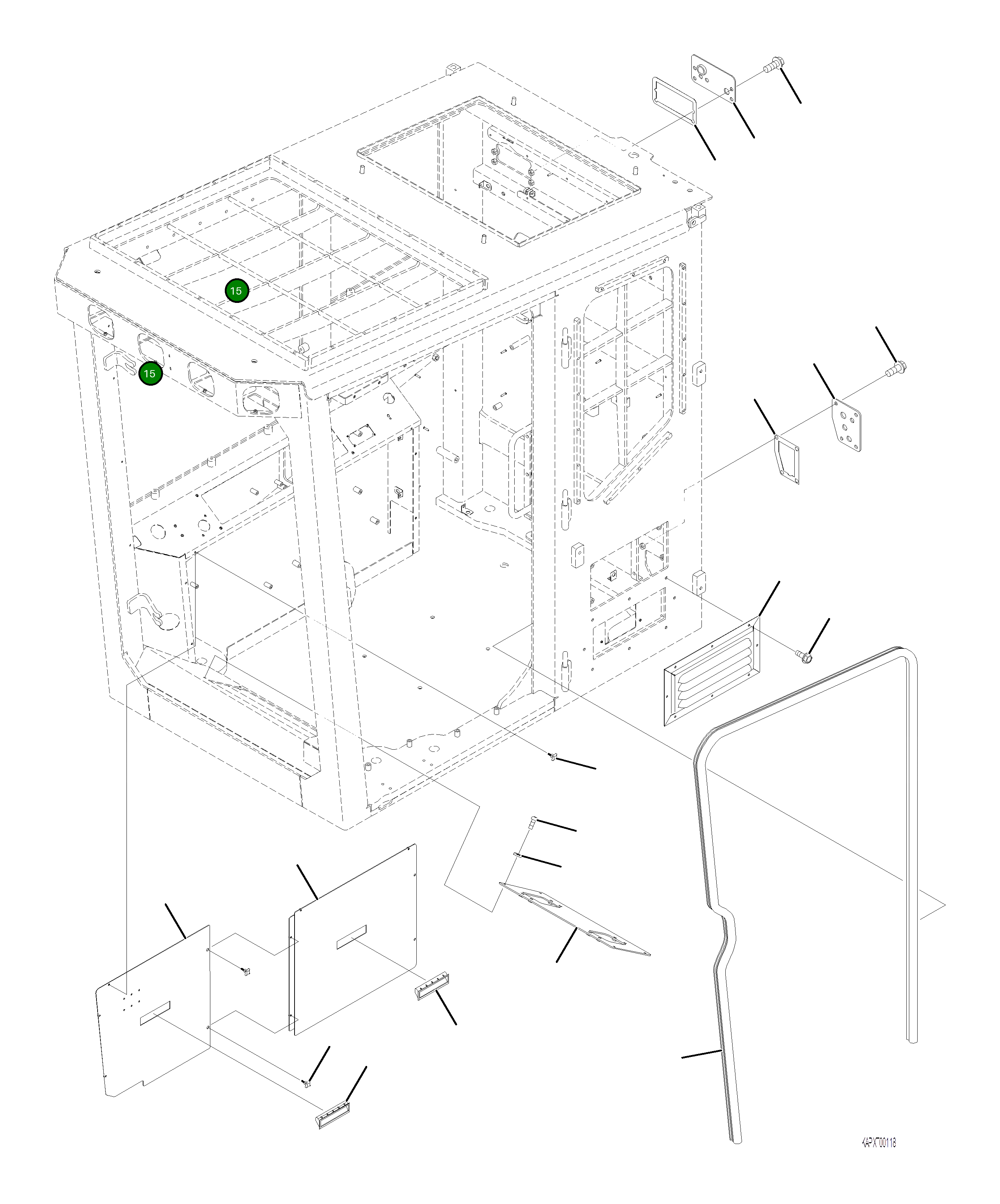 15
15
KAPXT00118