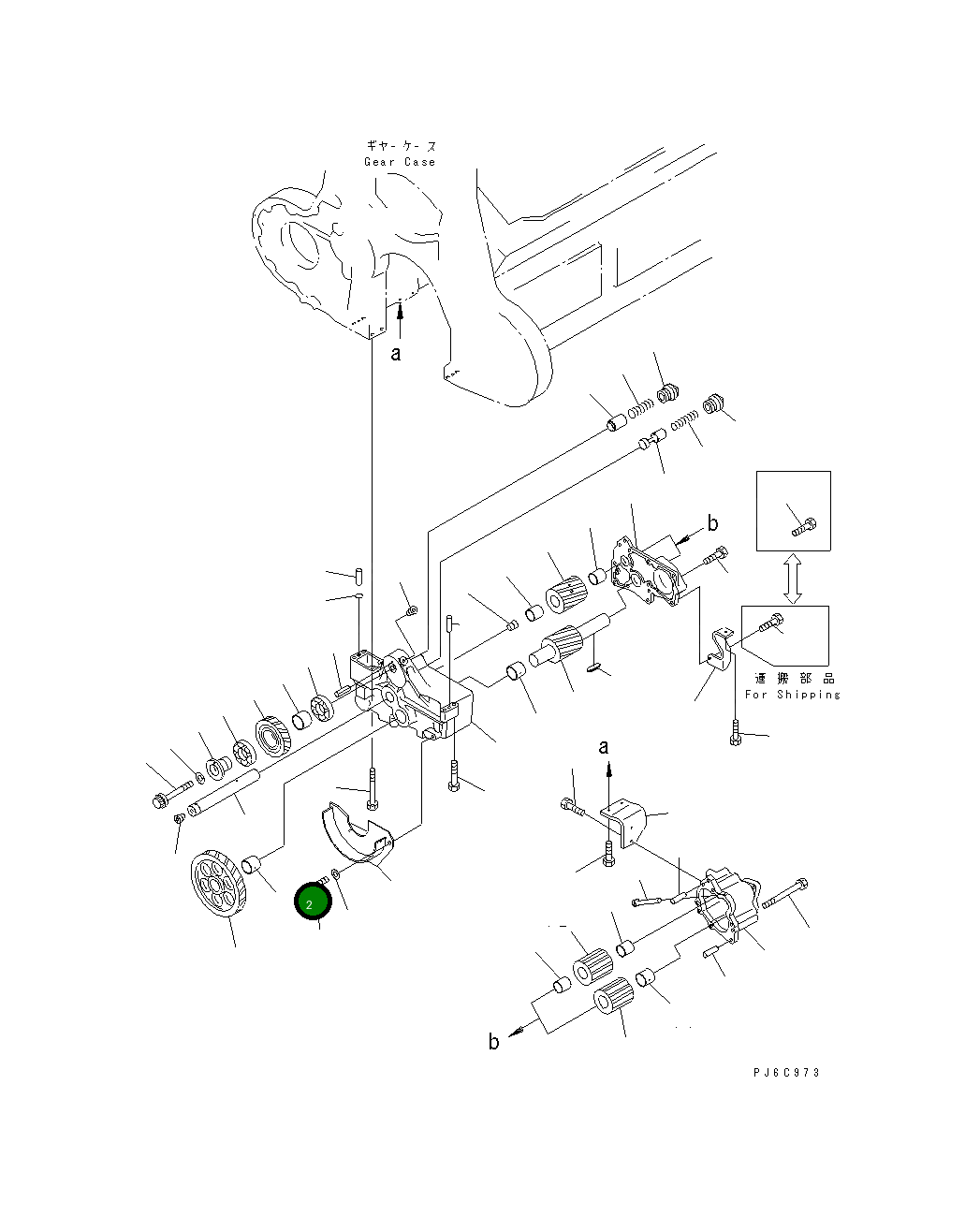 ギヤーケース
Gear Case

a

b

運搬部品
For Shipping

a

2

b

PJ6C973