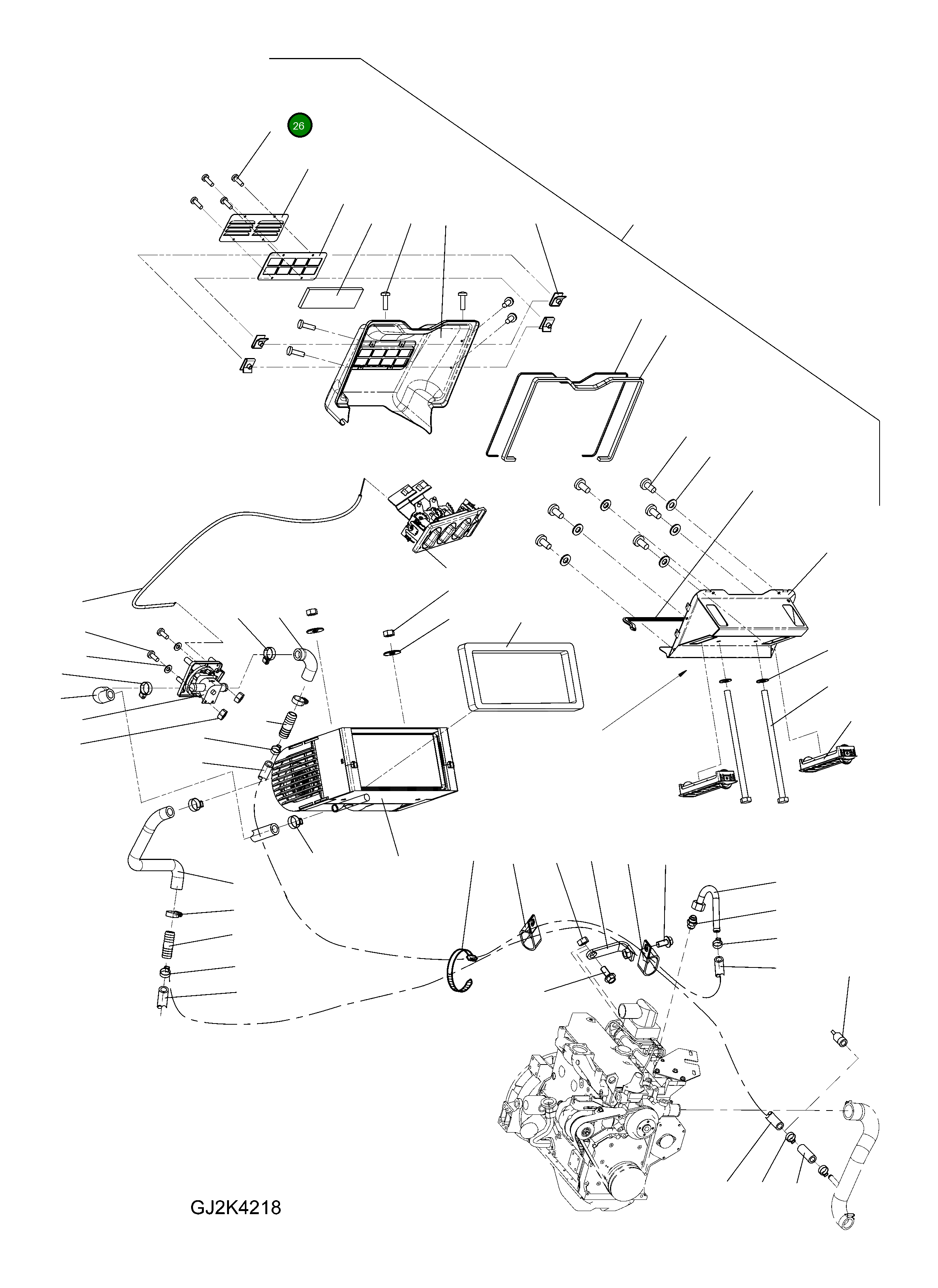 26

GJ2K4218