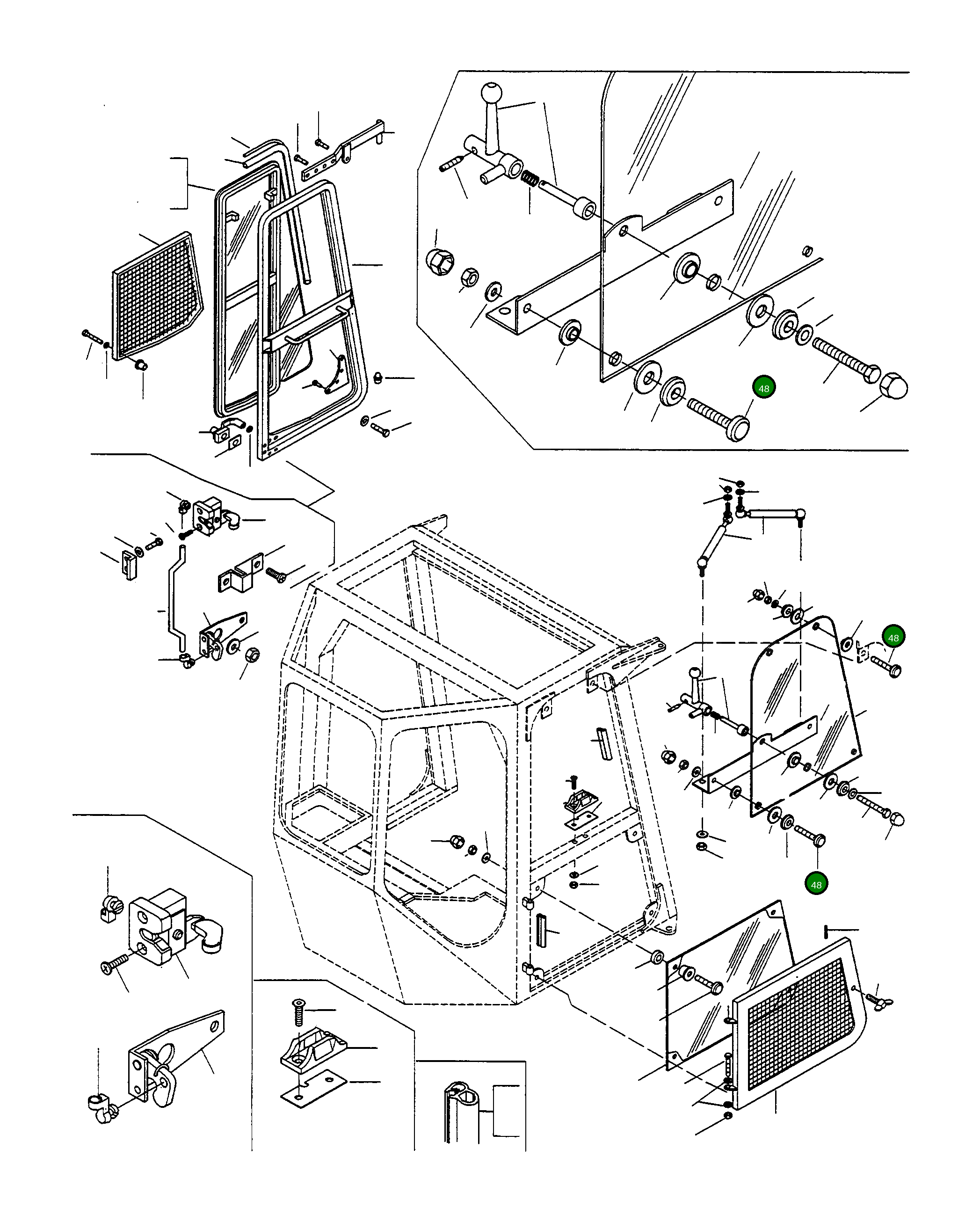 48
48
48