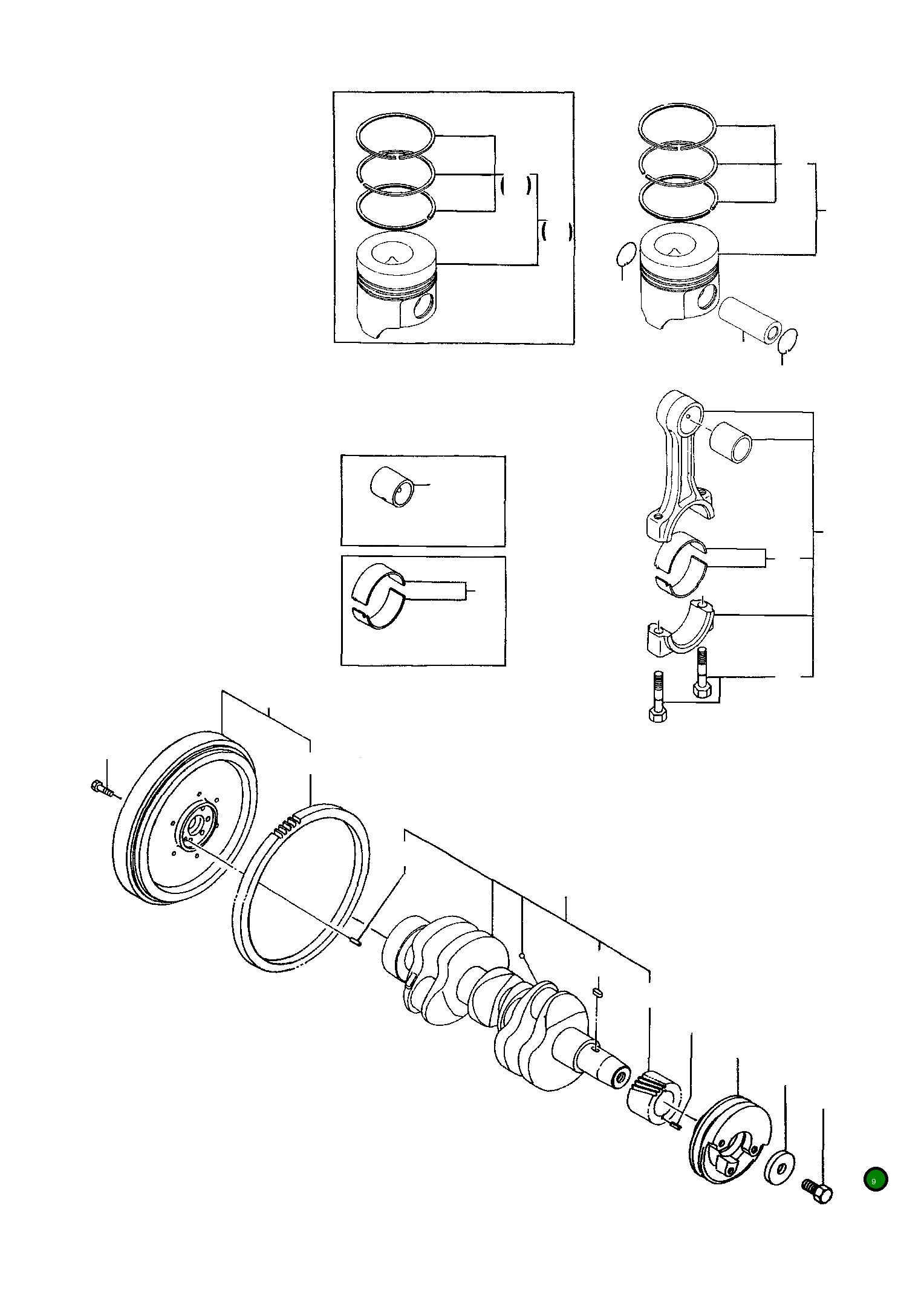 9