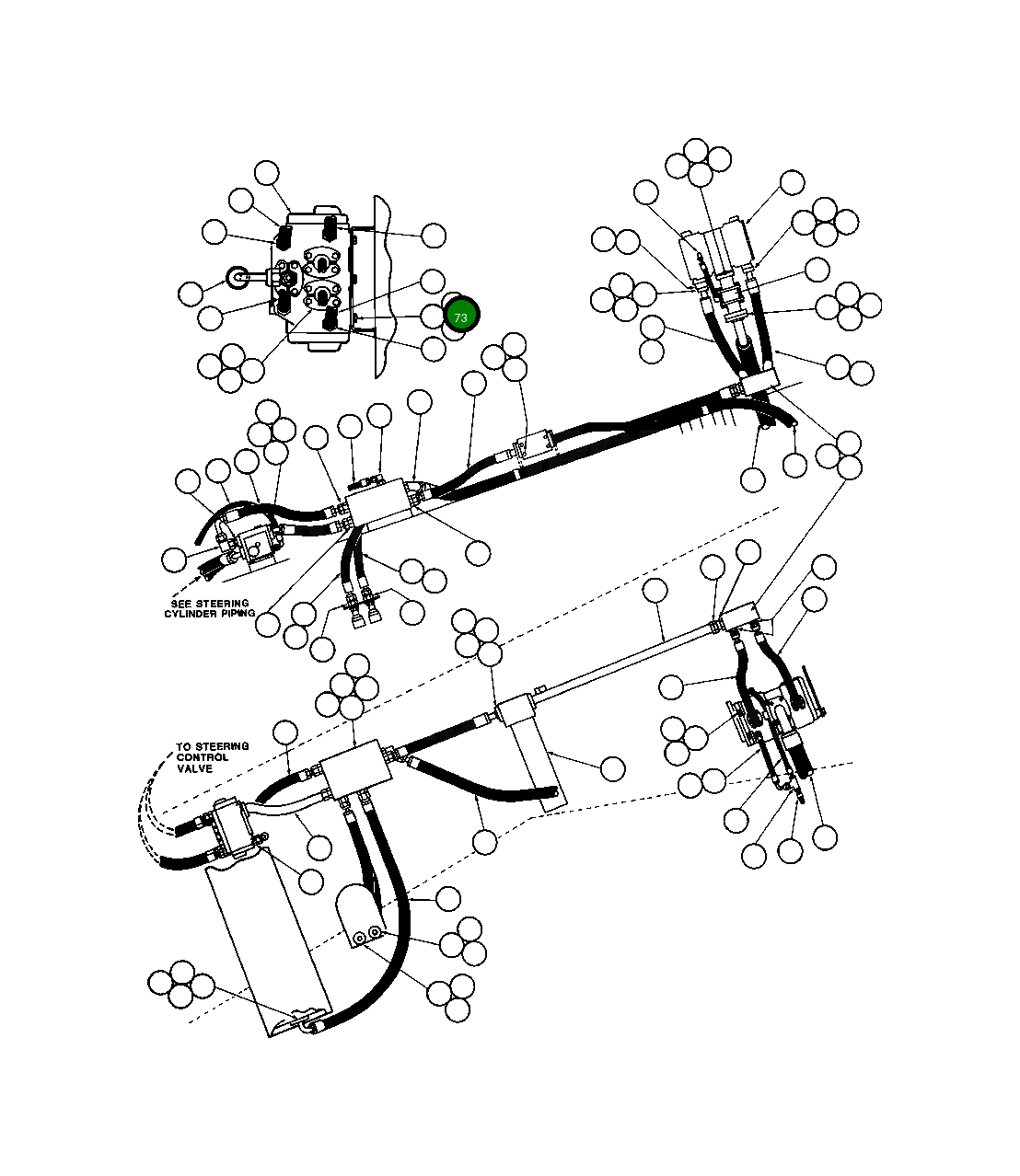 73

SEE STEERING CYLINDER PIPING

TO STEERING CONTROL VALVE