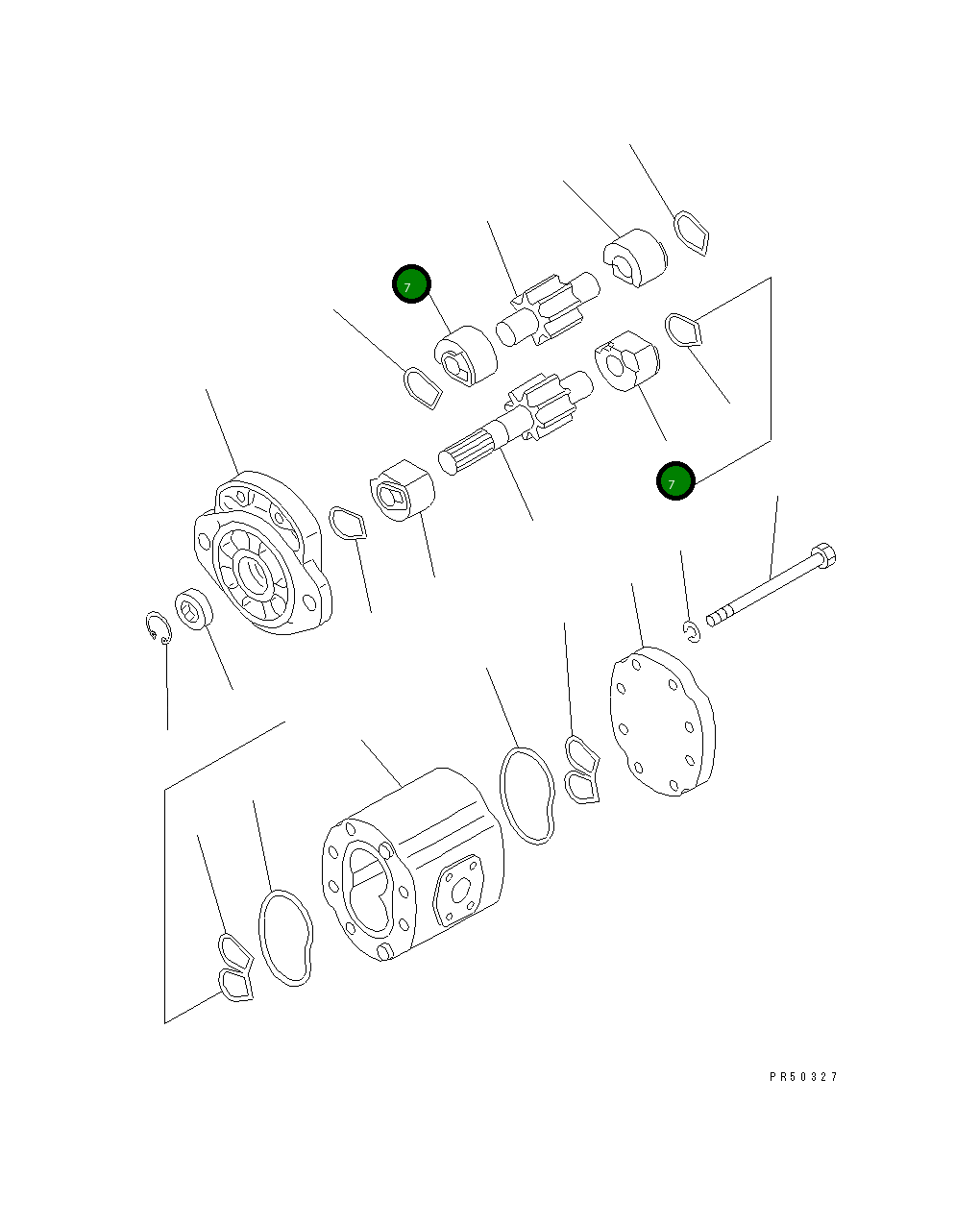 7

7

PR50327