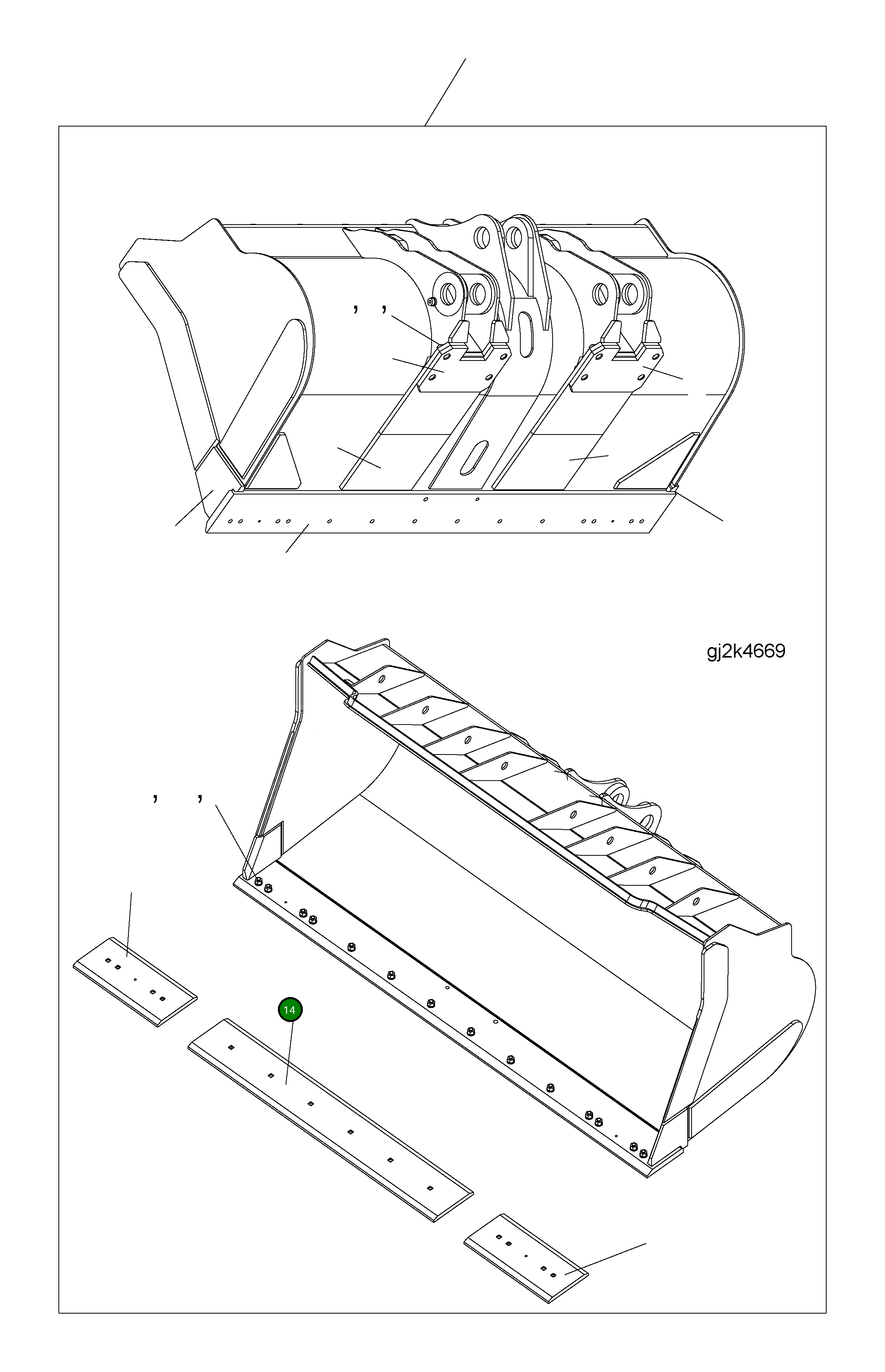 , ,

gj2k4669

, ,

14