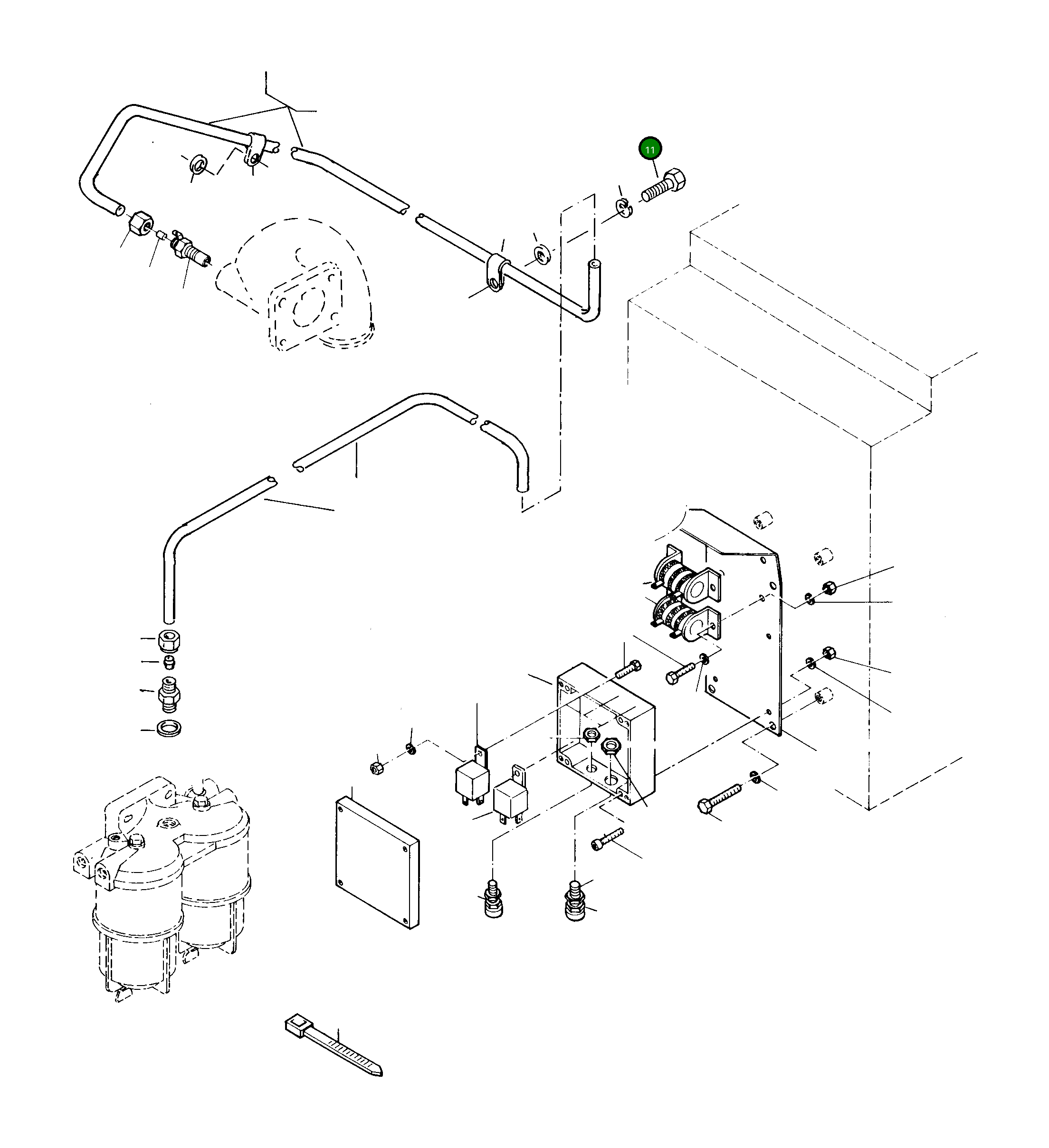 11