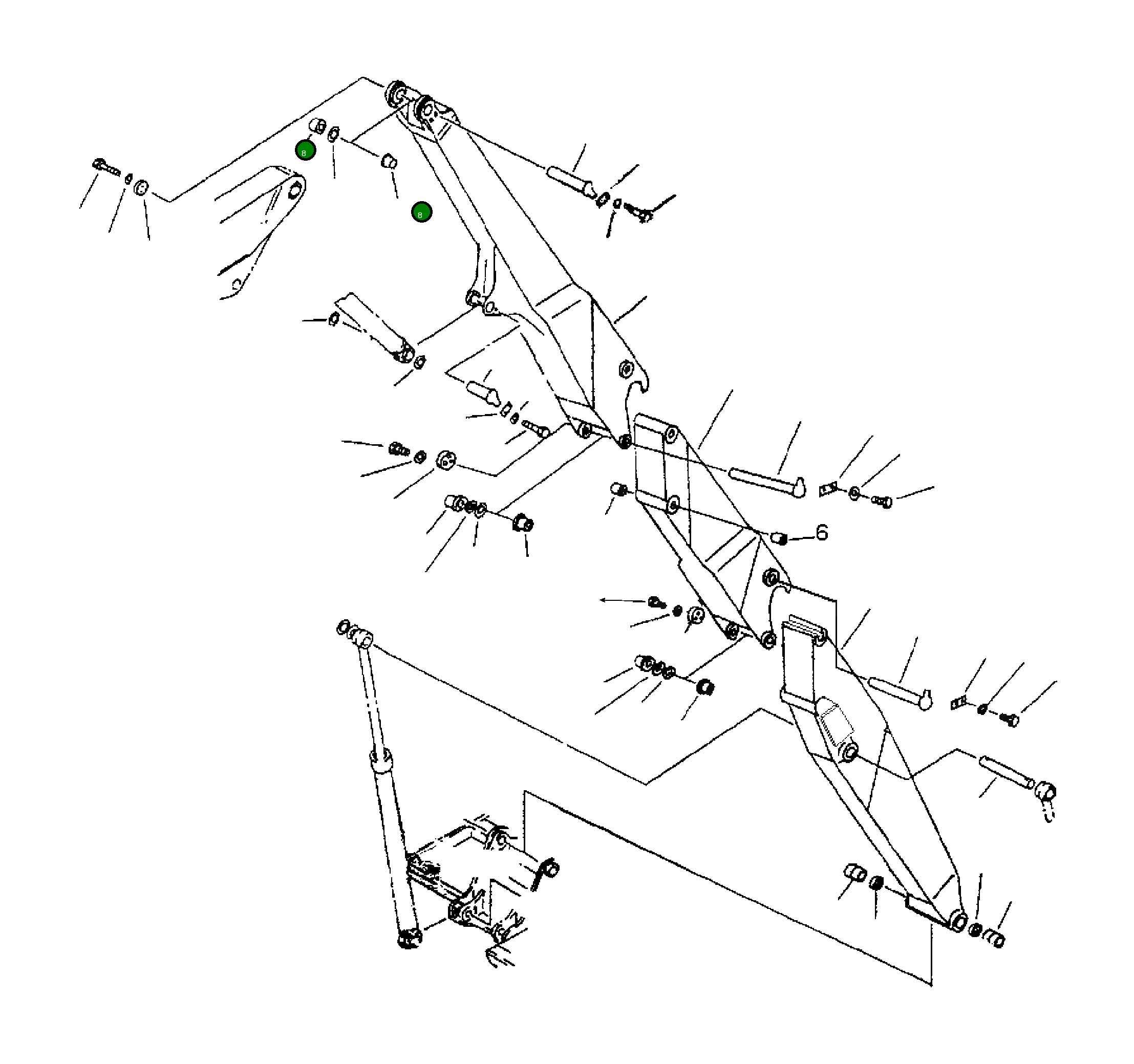 8
8
6