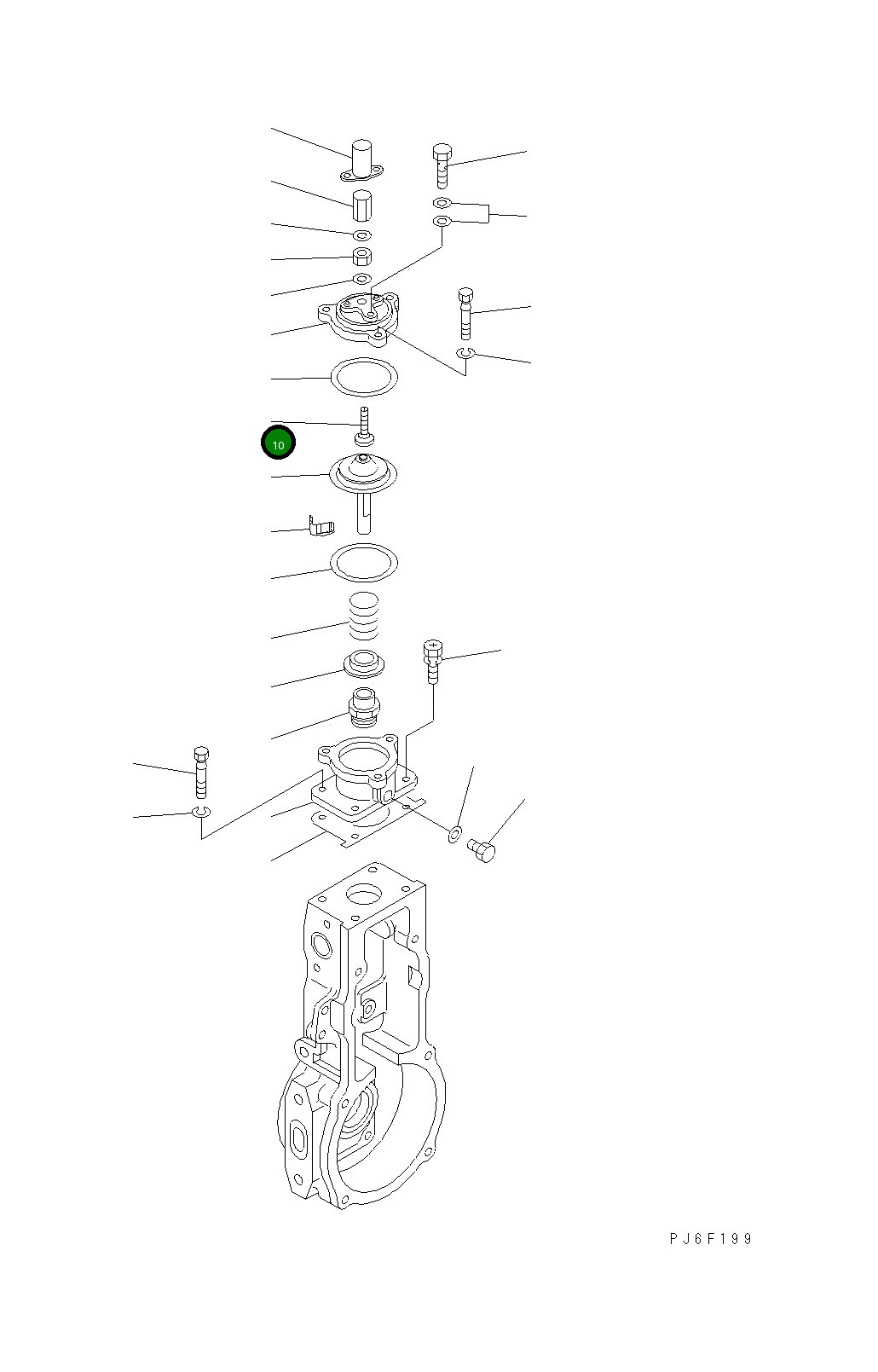 10

PJ6F199