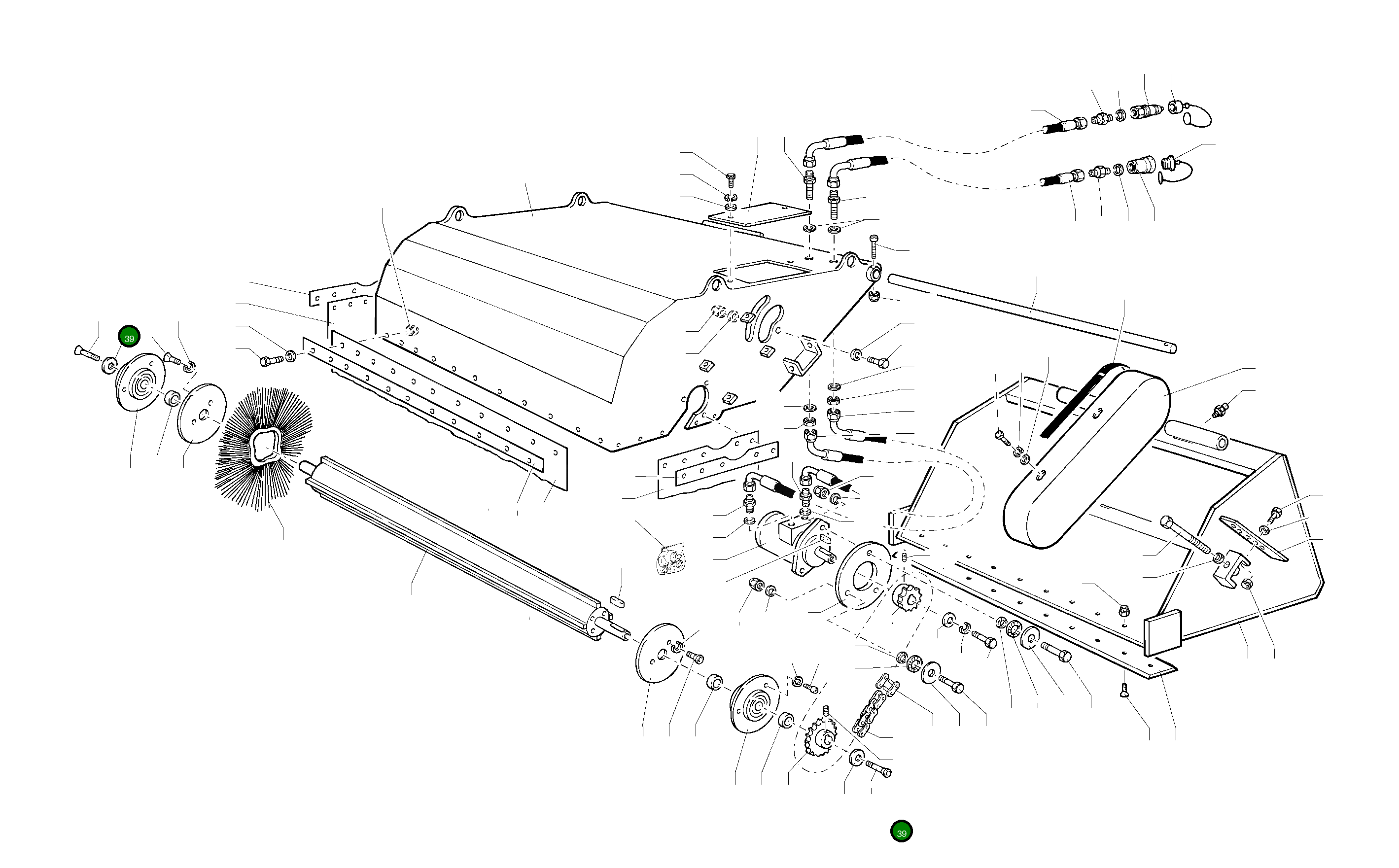 39

39