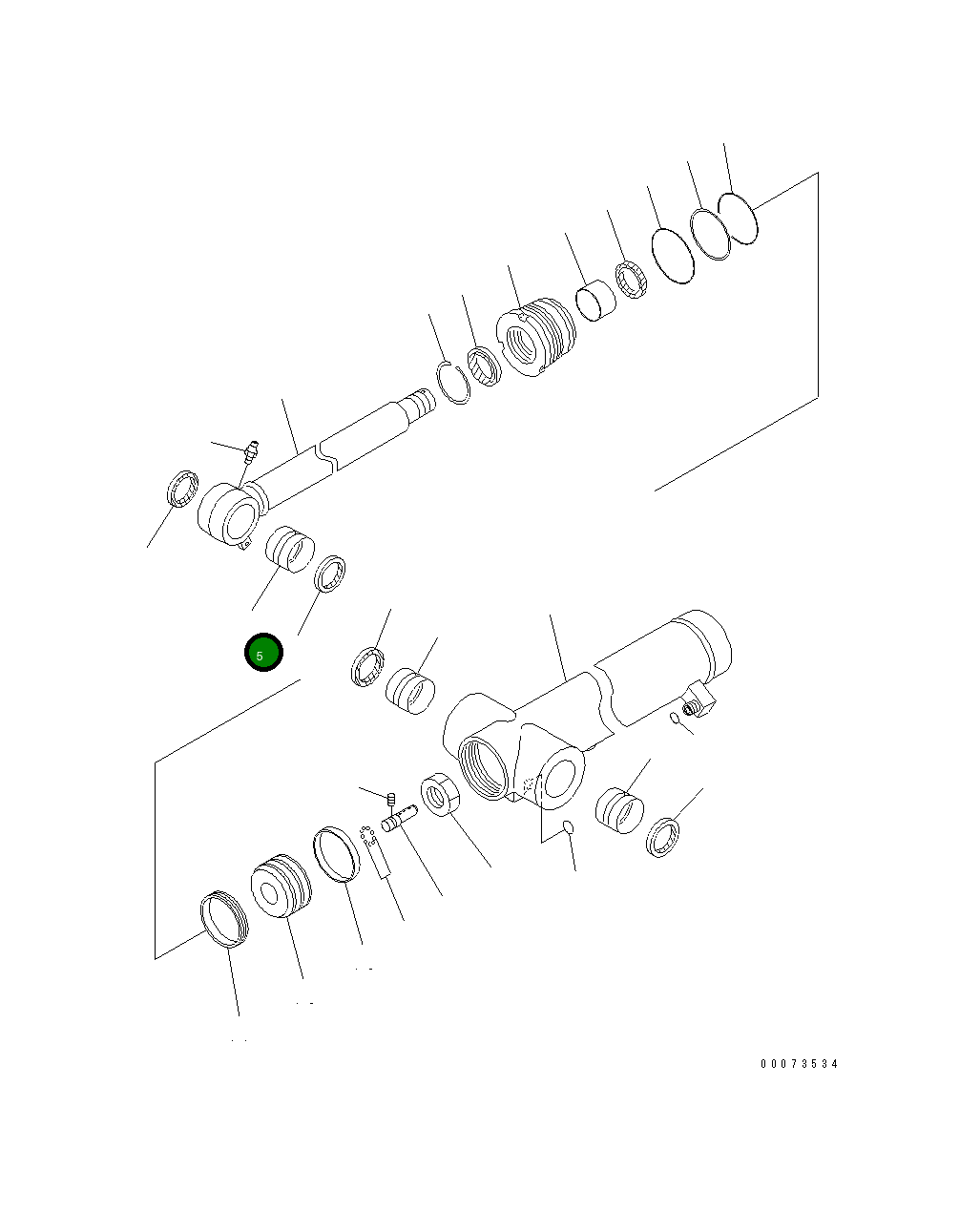 5

00073534